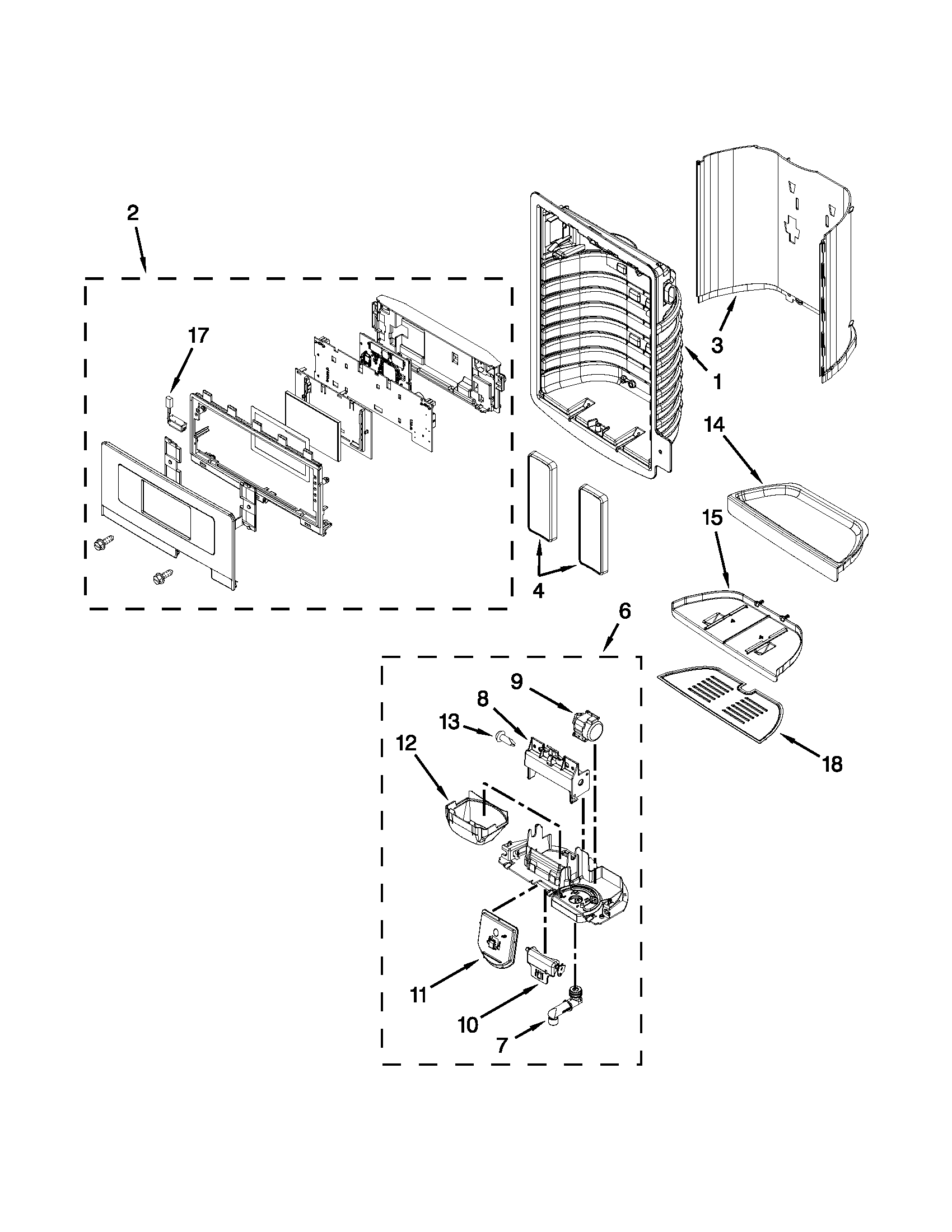 2
17
3
1
14
15
4
6
9
8
13
12
18
11
10
7