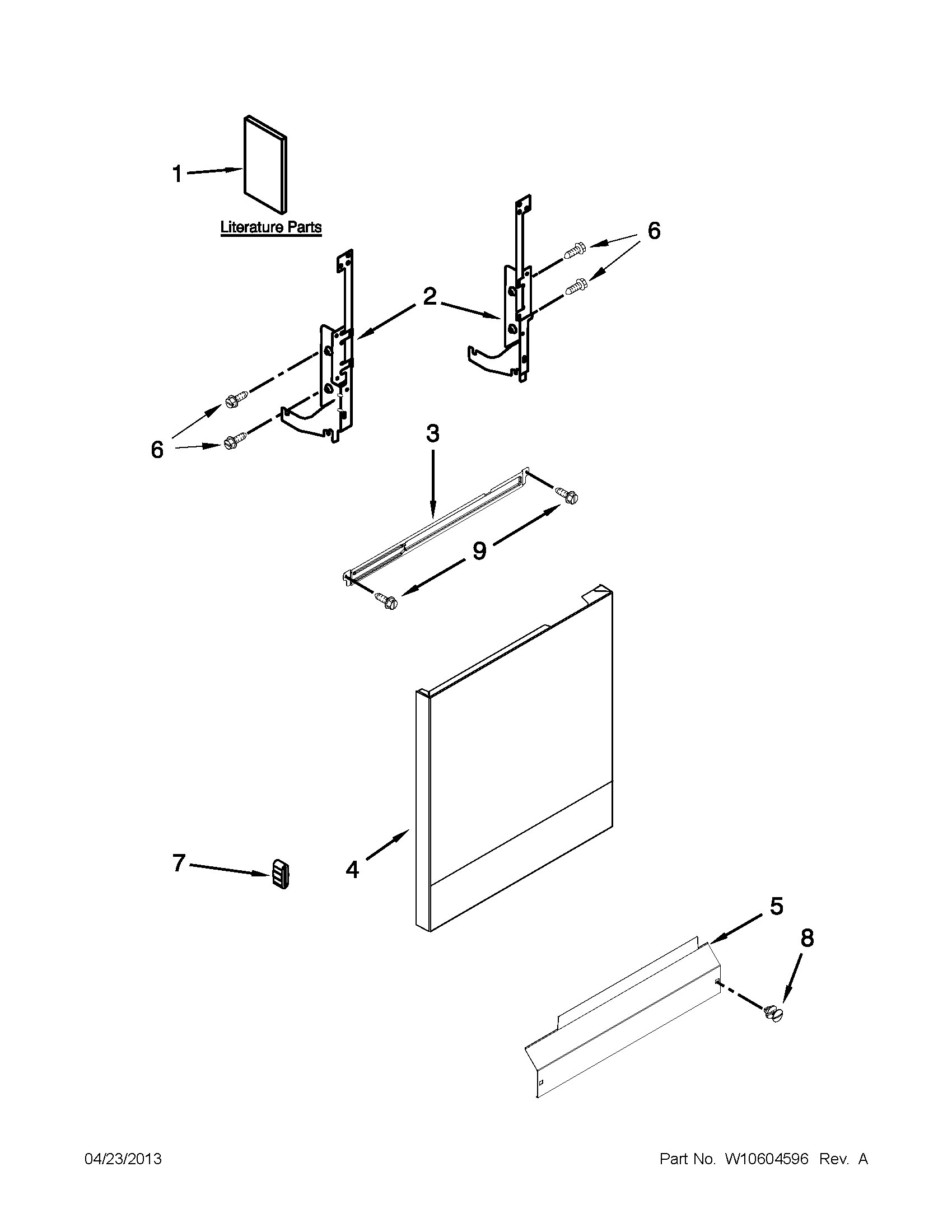 1

Literature Parts

6

2

6

3

9

7

4

5

8

04/23/2013

Part No. W10604596 Rev. A