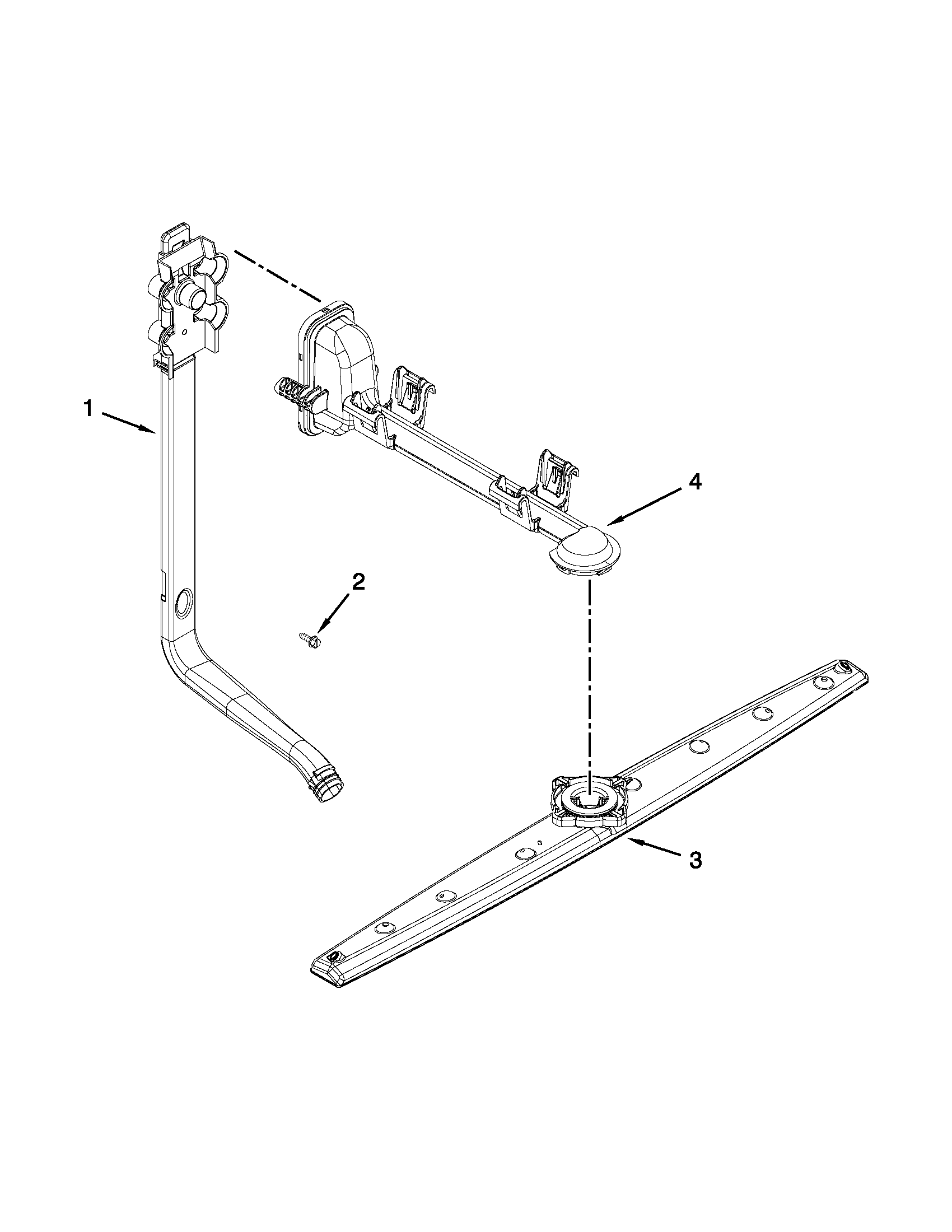 1

4

2

3