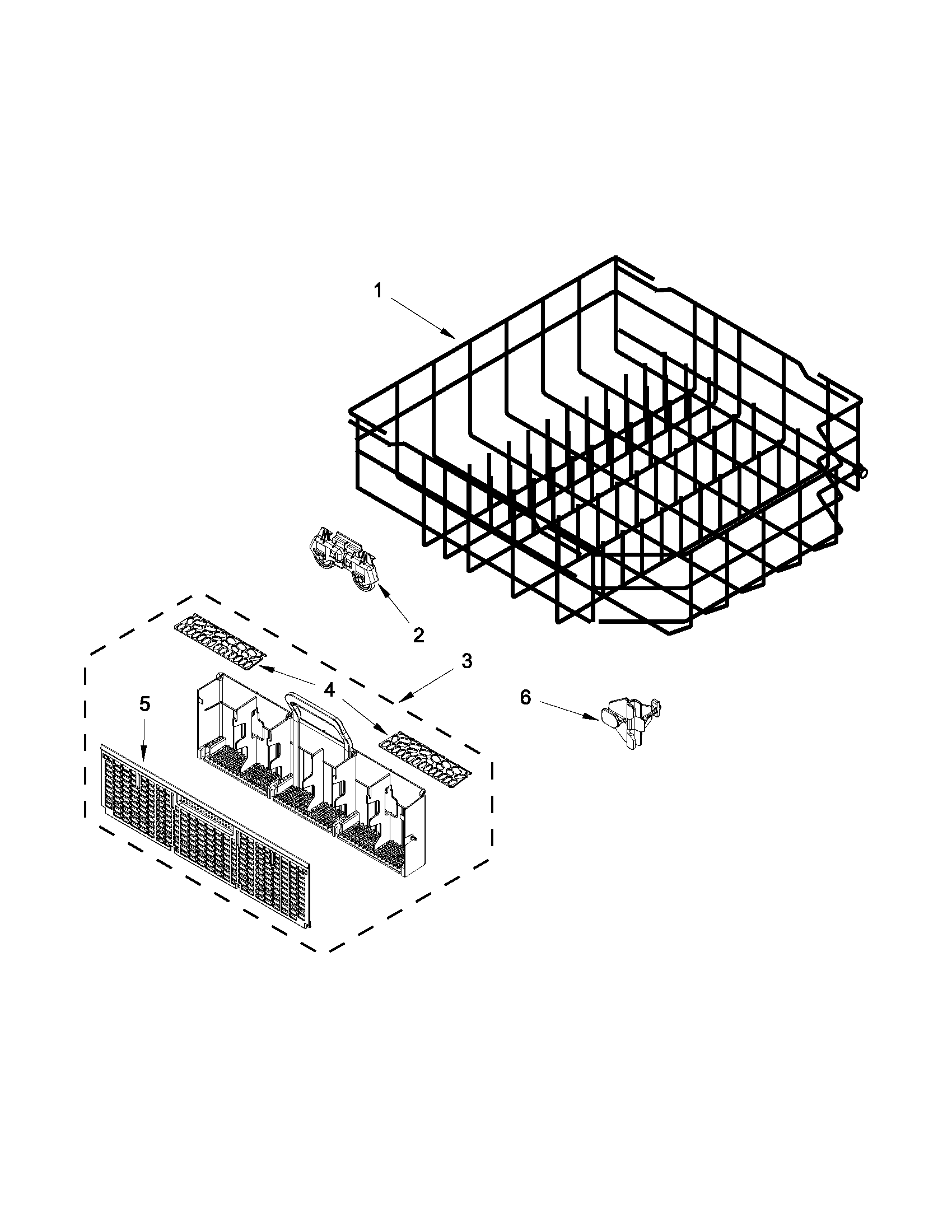 1
2
3
4
5
6