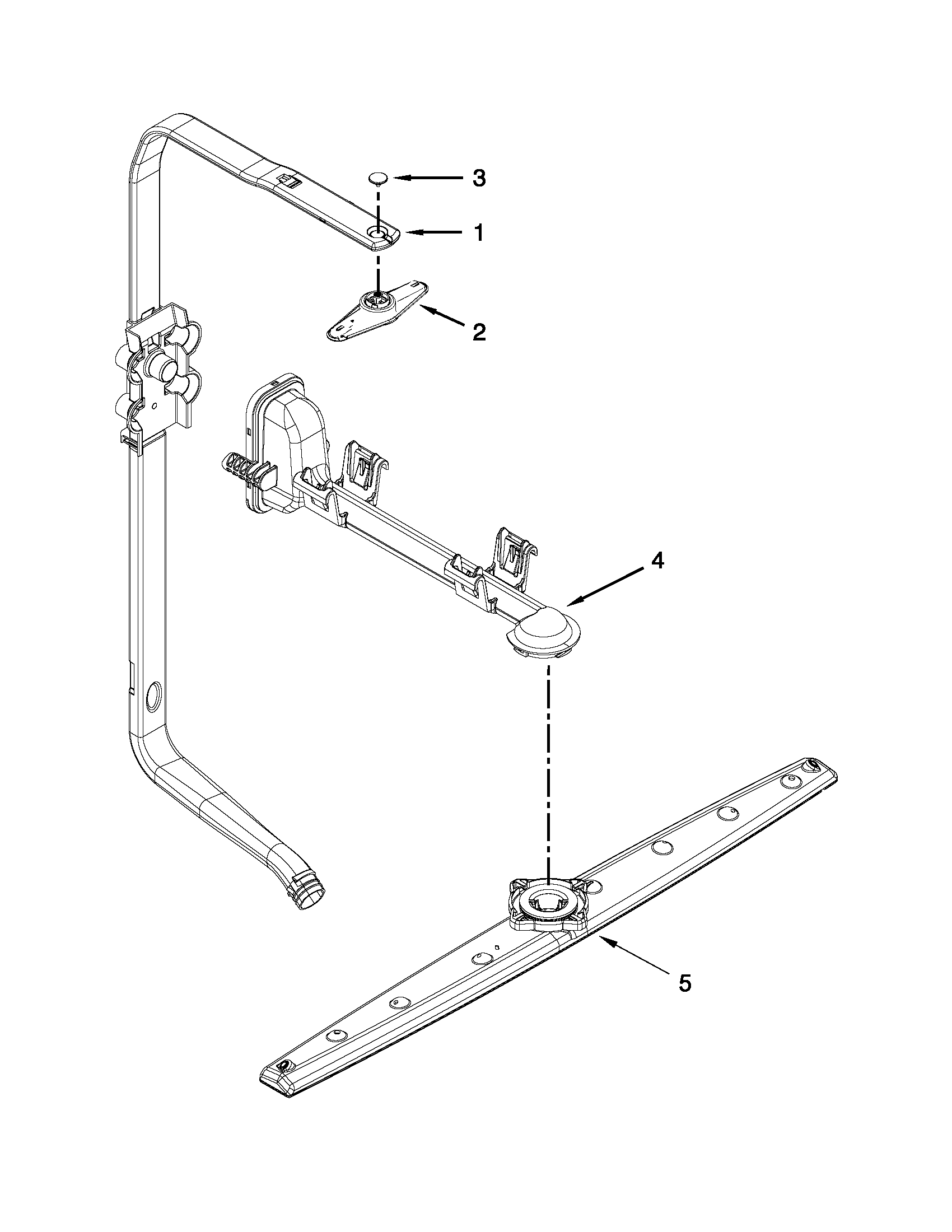 3
1
2
4
5