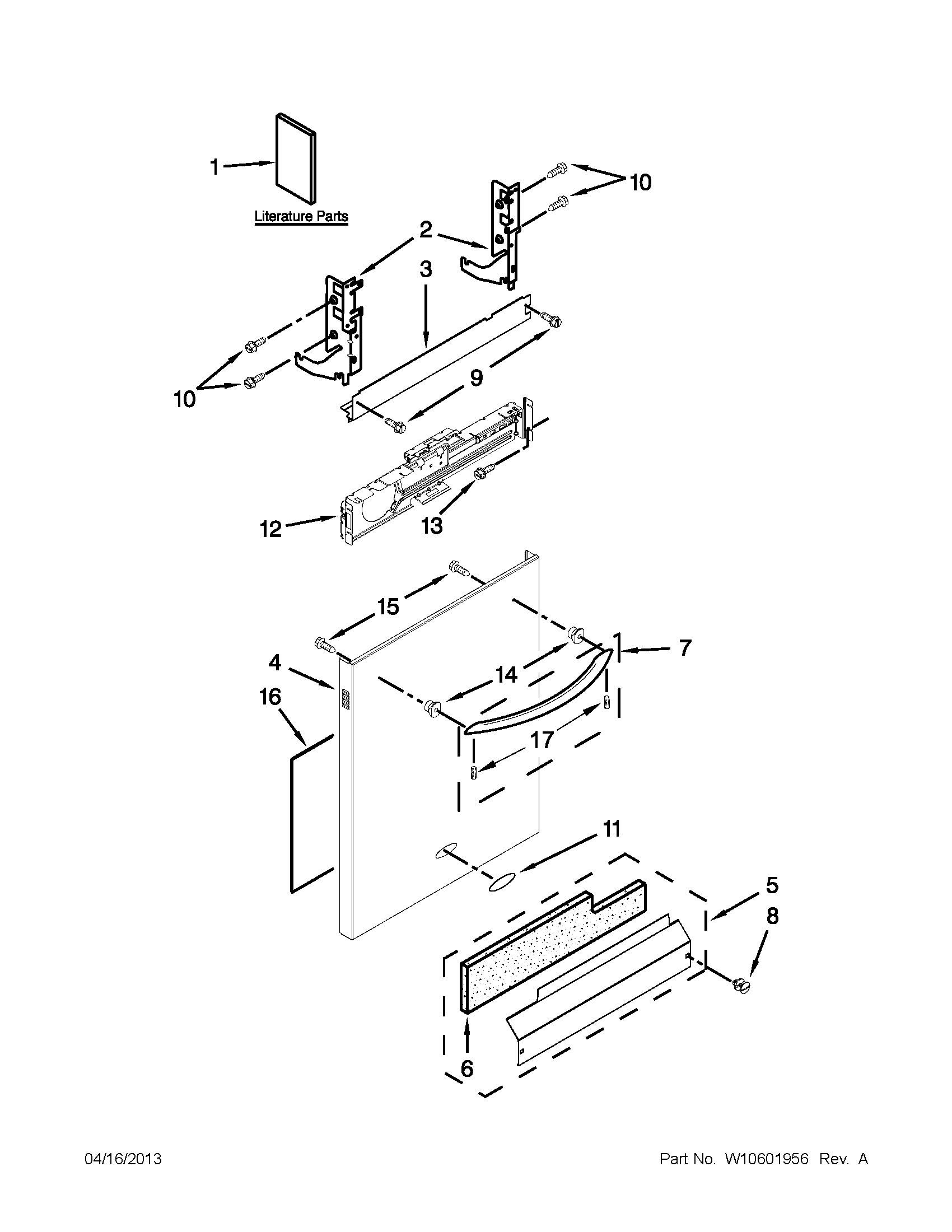 1

Literature Parts

10

2

3

10

9

12

13

15

7

4

14

16

17

11

5

8

6

04/16/2013

Part No. W10601956 Rev. A