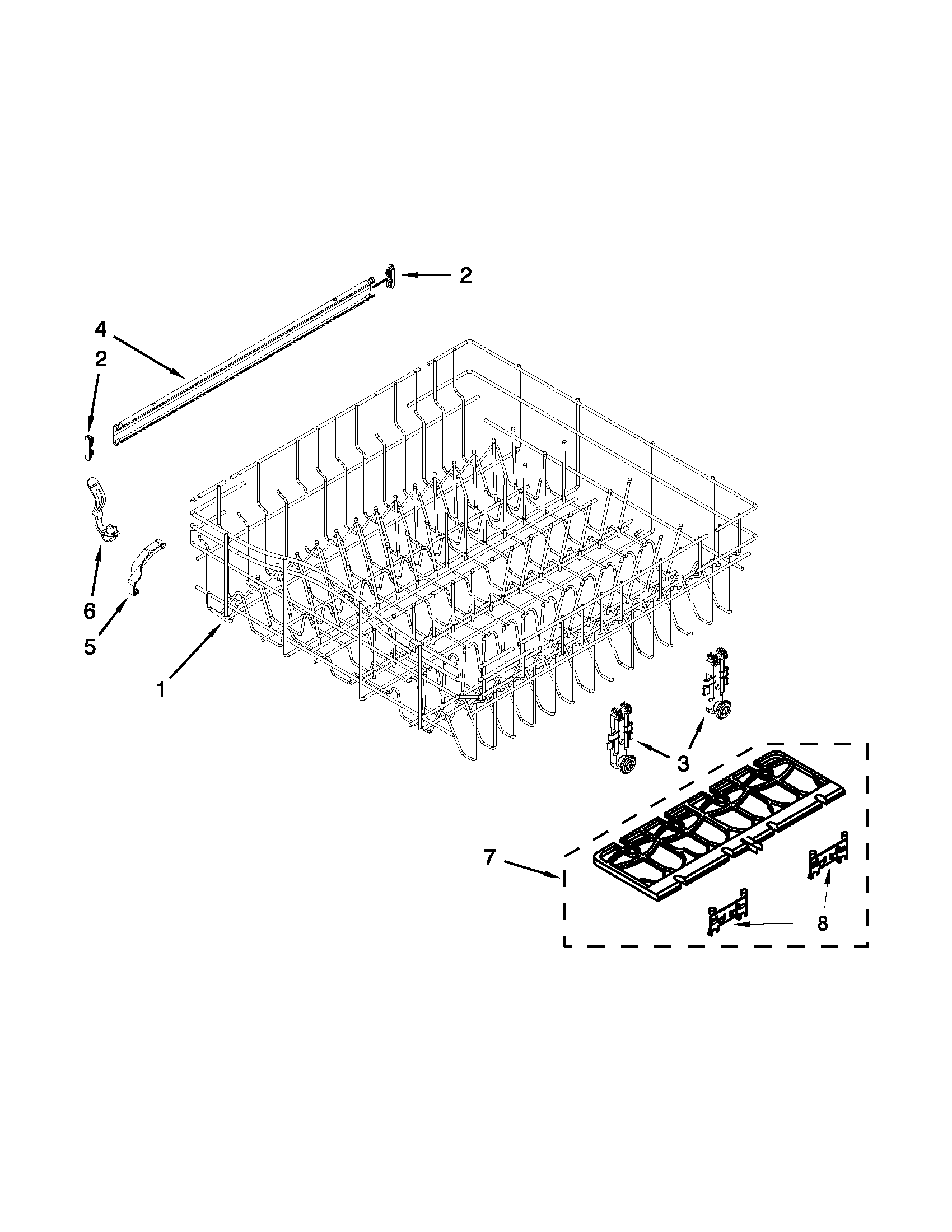 2
4
2
6
5
1
3
7
8