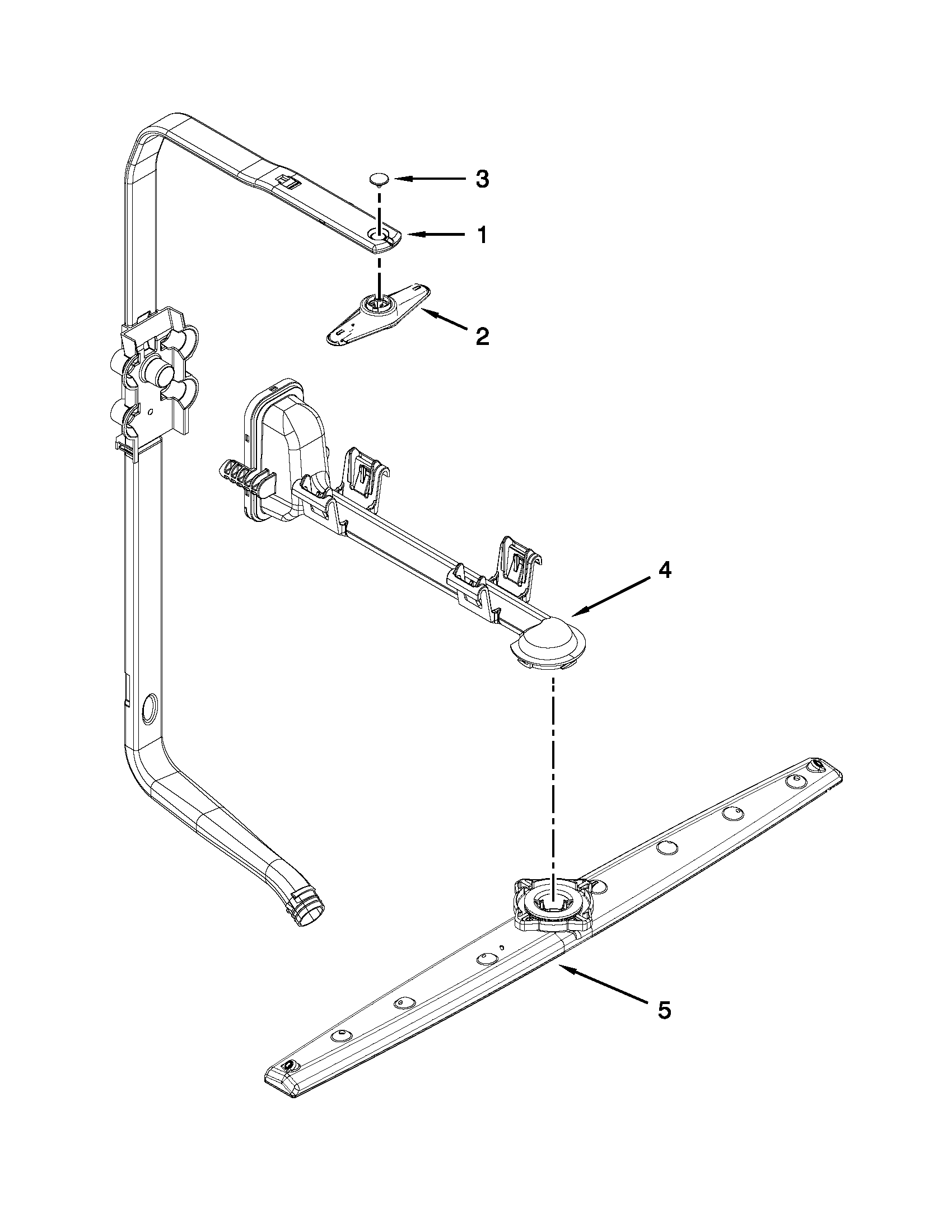 3
1
2
4
5