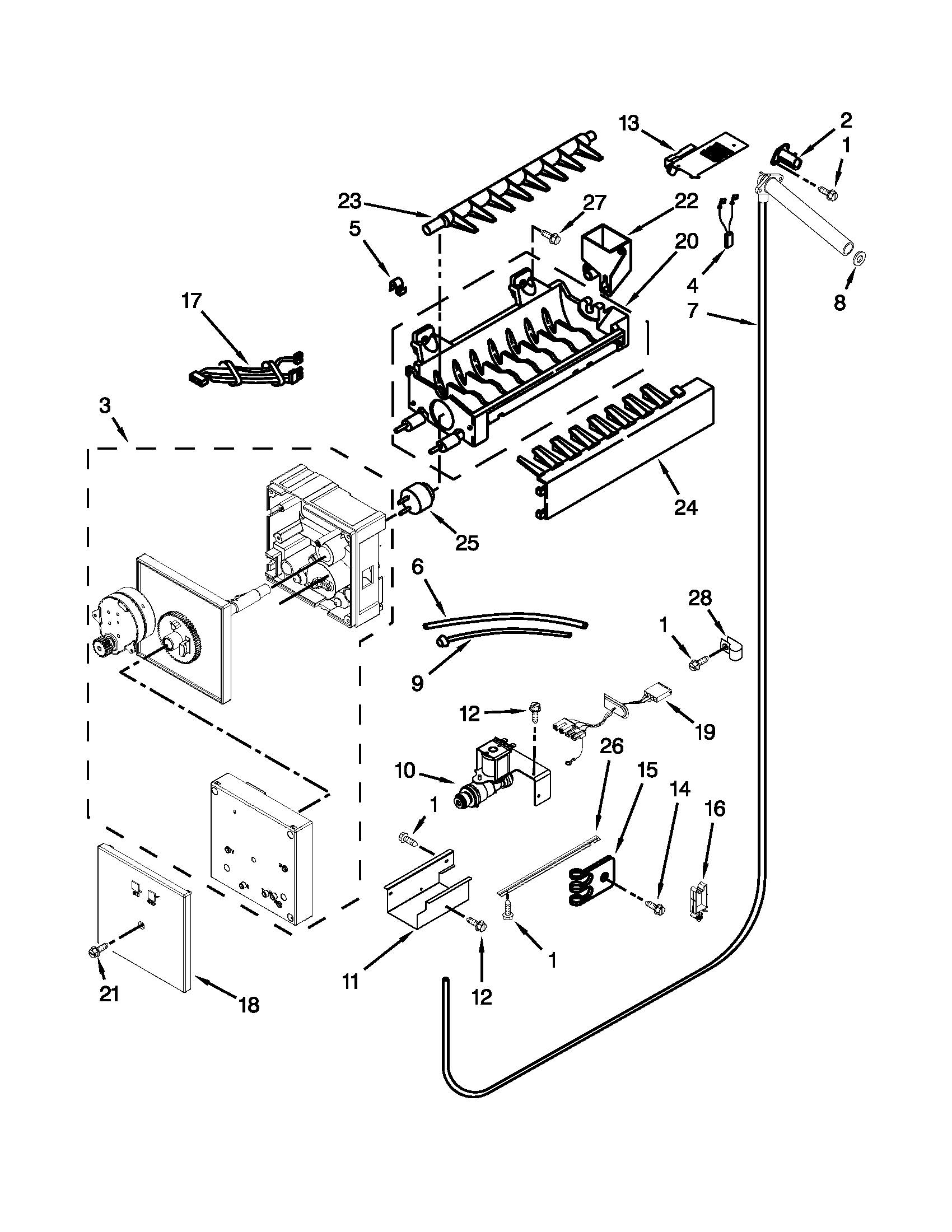 13
2
1
23
27
22
5
20
4
7
8
17
3
24
25
6
28
1
9
12
19
10
26
15
14
16
1
11
12
1
21
18