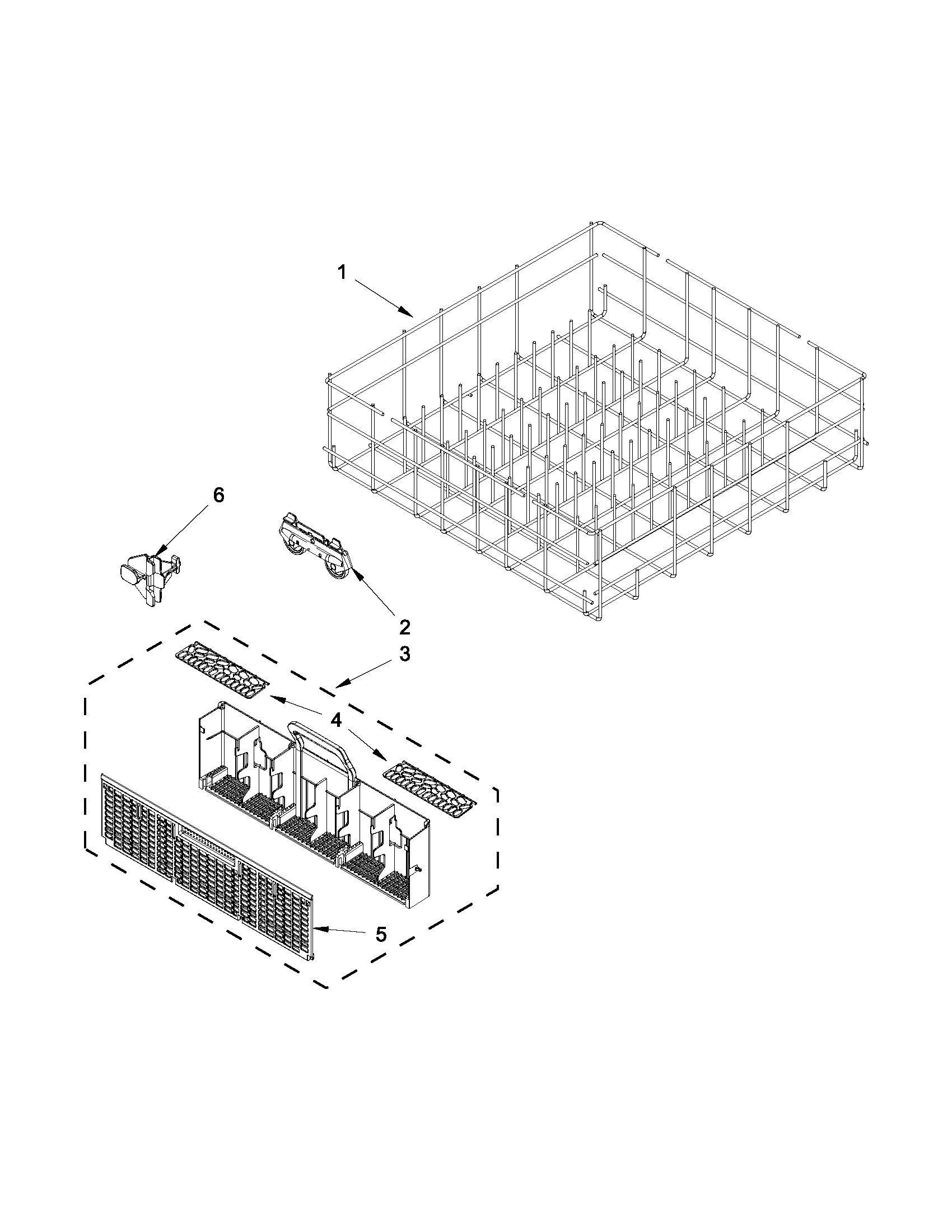 1

6

2

3

4

5