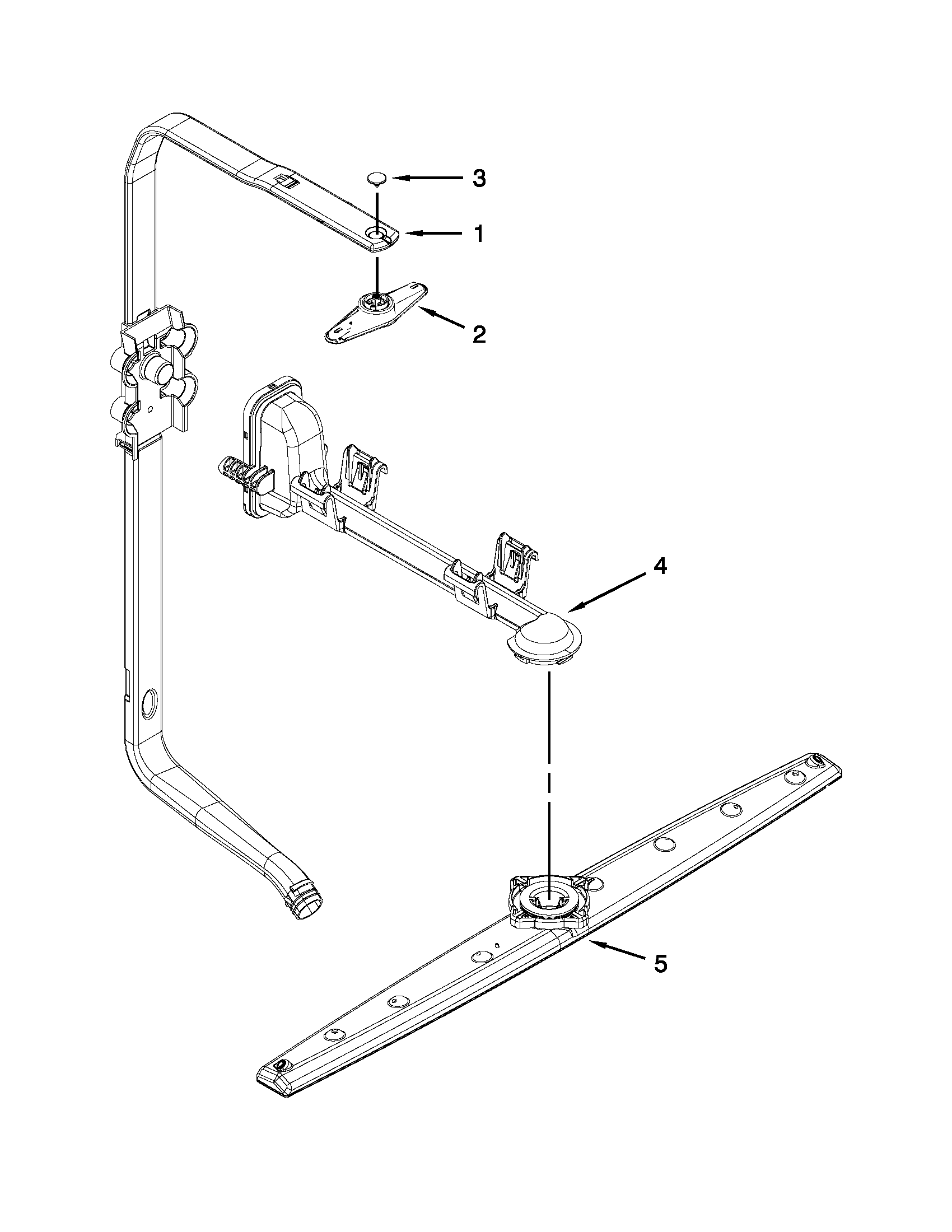 3
1
2
4
5