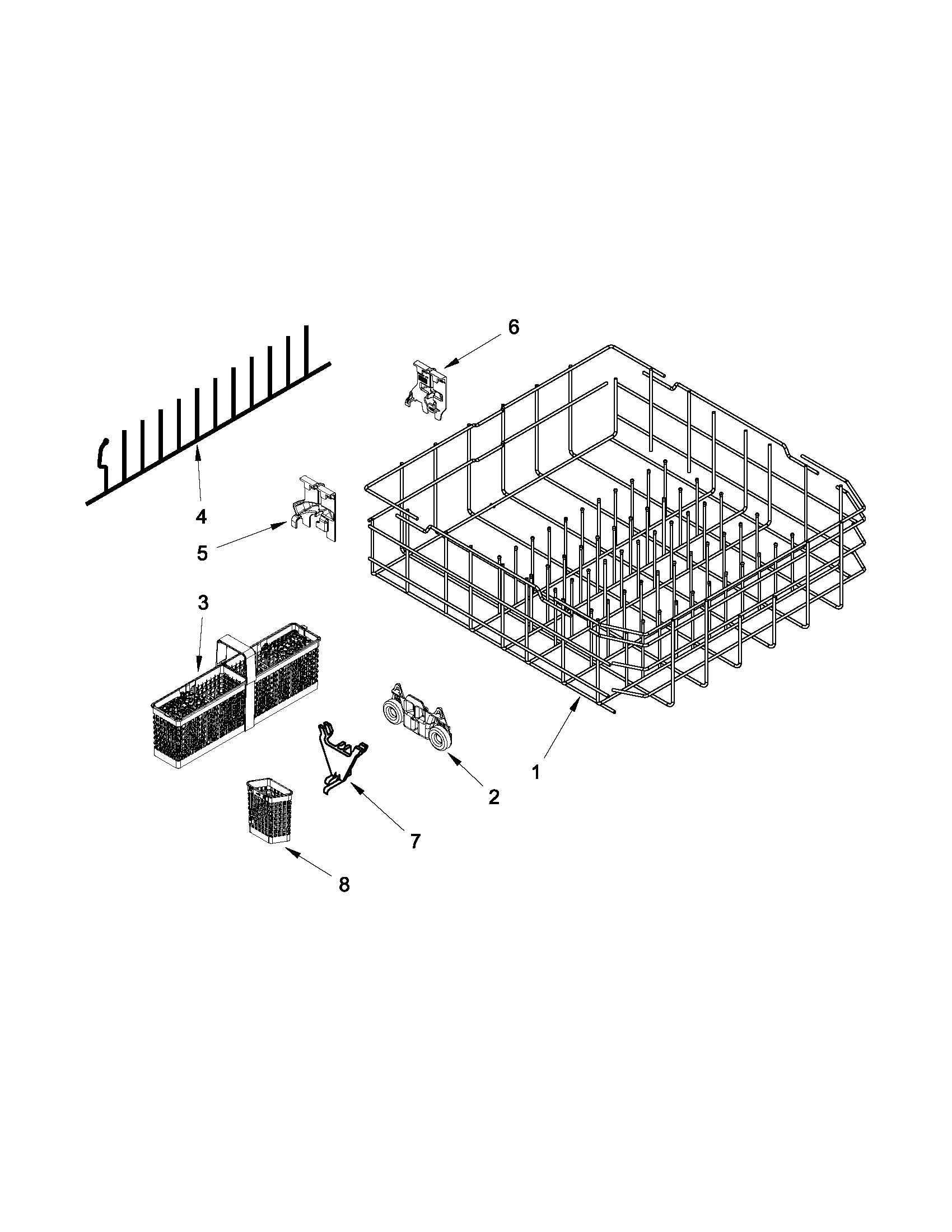 6

4

5

3

1

2

7

8