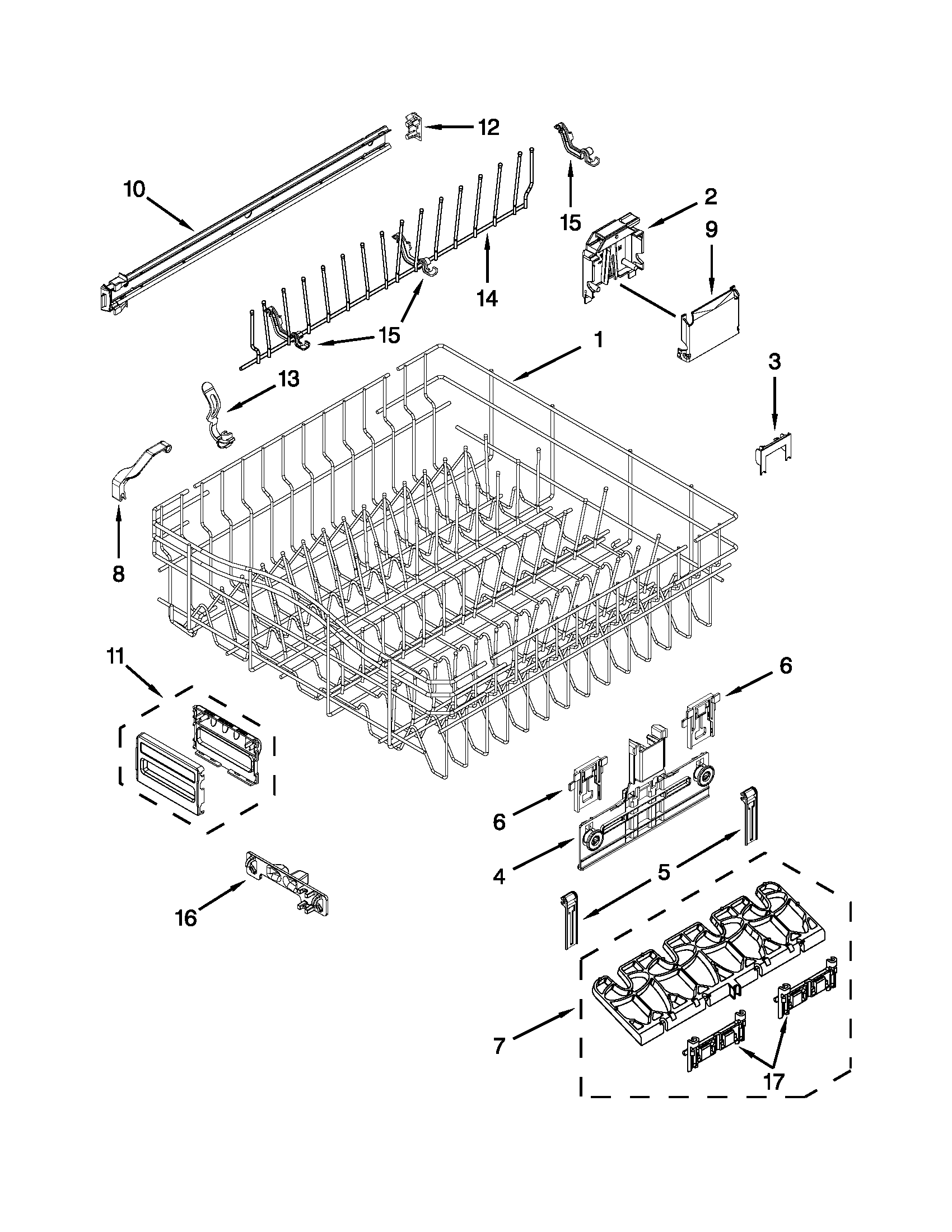 12
10
15
2
9
14
15
1
13
3
8
11
6
6
4
5
16
7
17