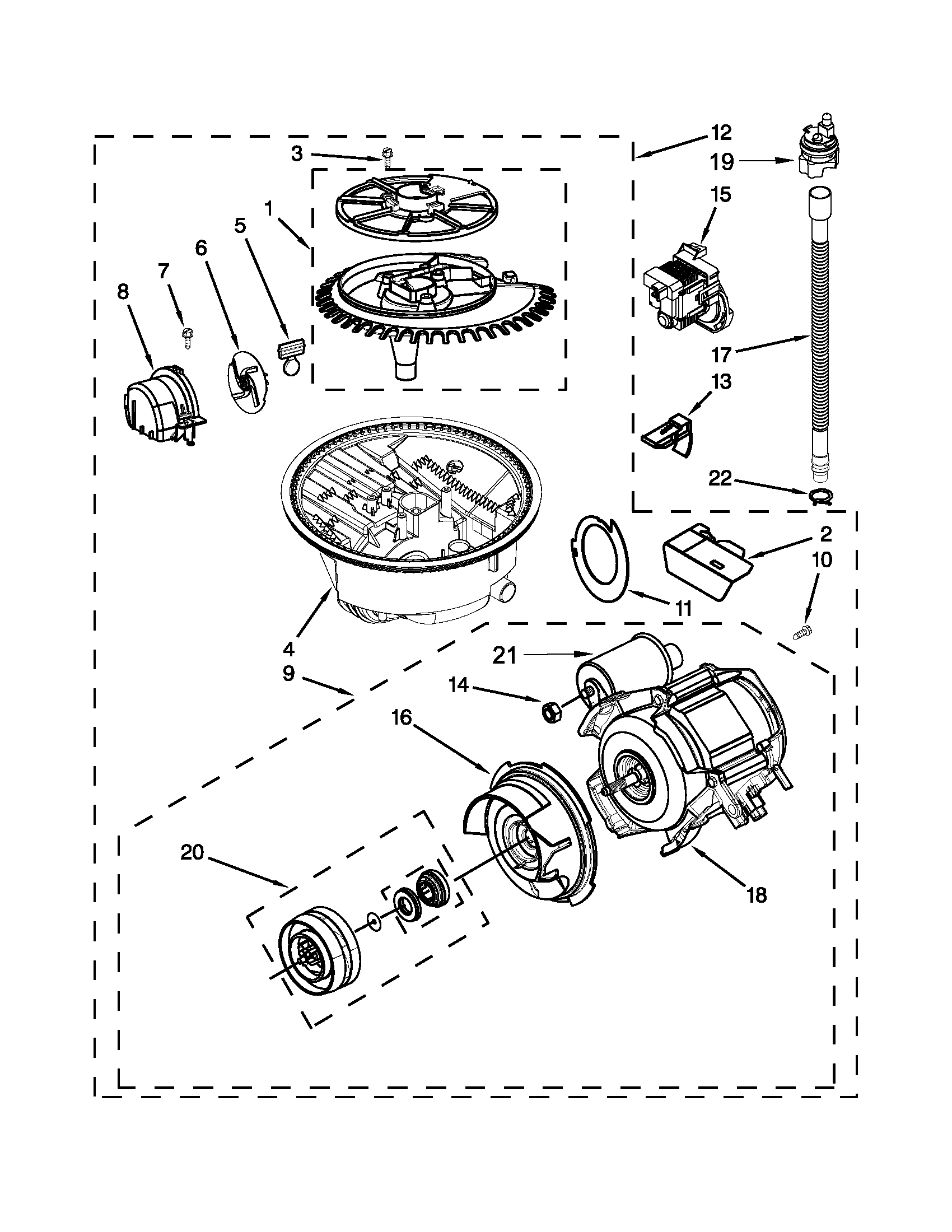 12
3
19
15
1
5
6
7
8
17
13
22
2
10
11
4
21
9
14
16
20
18