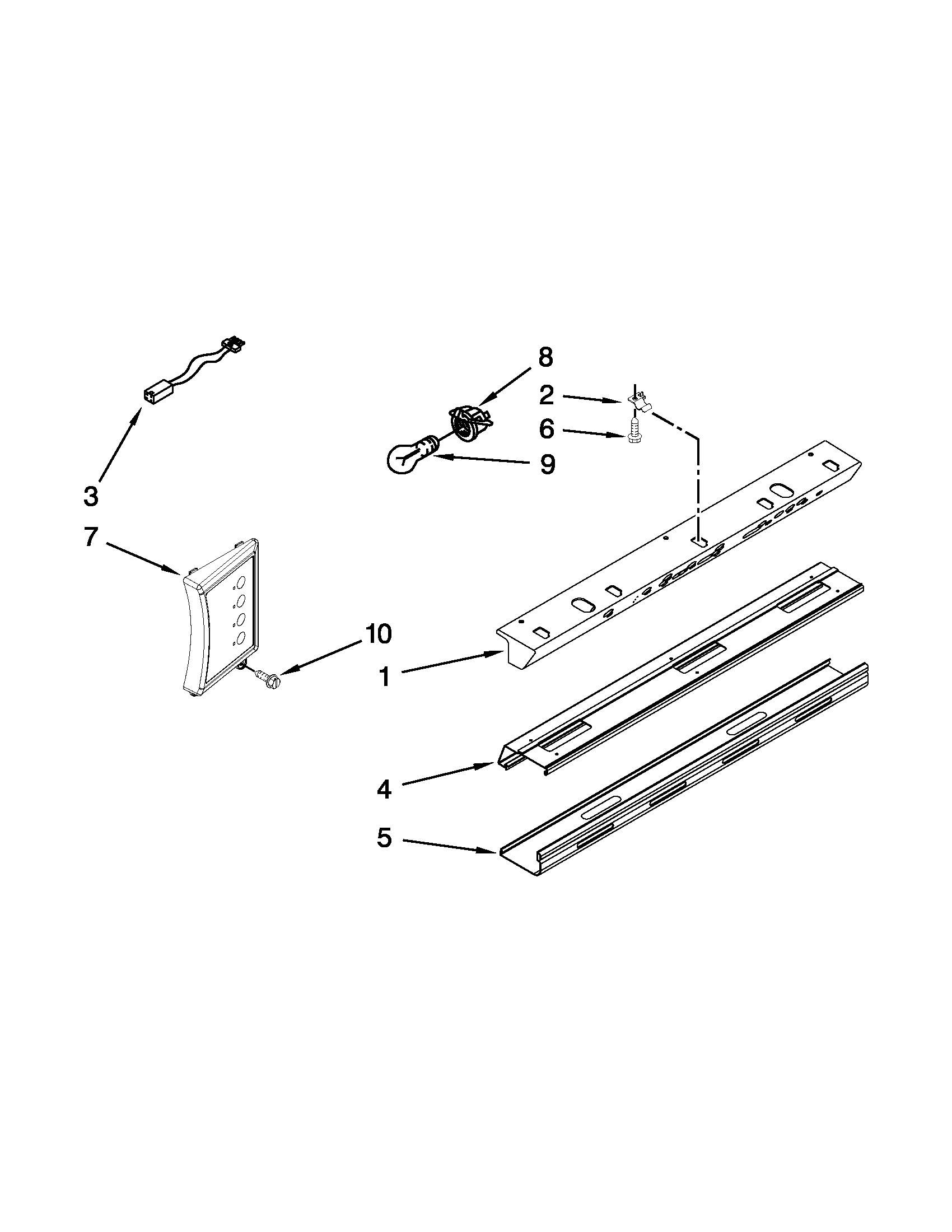 8
2
6
9
3
7
10
1
4
5