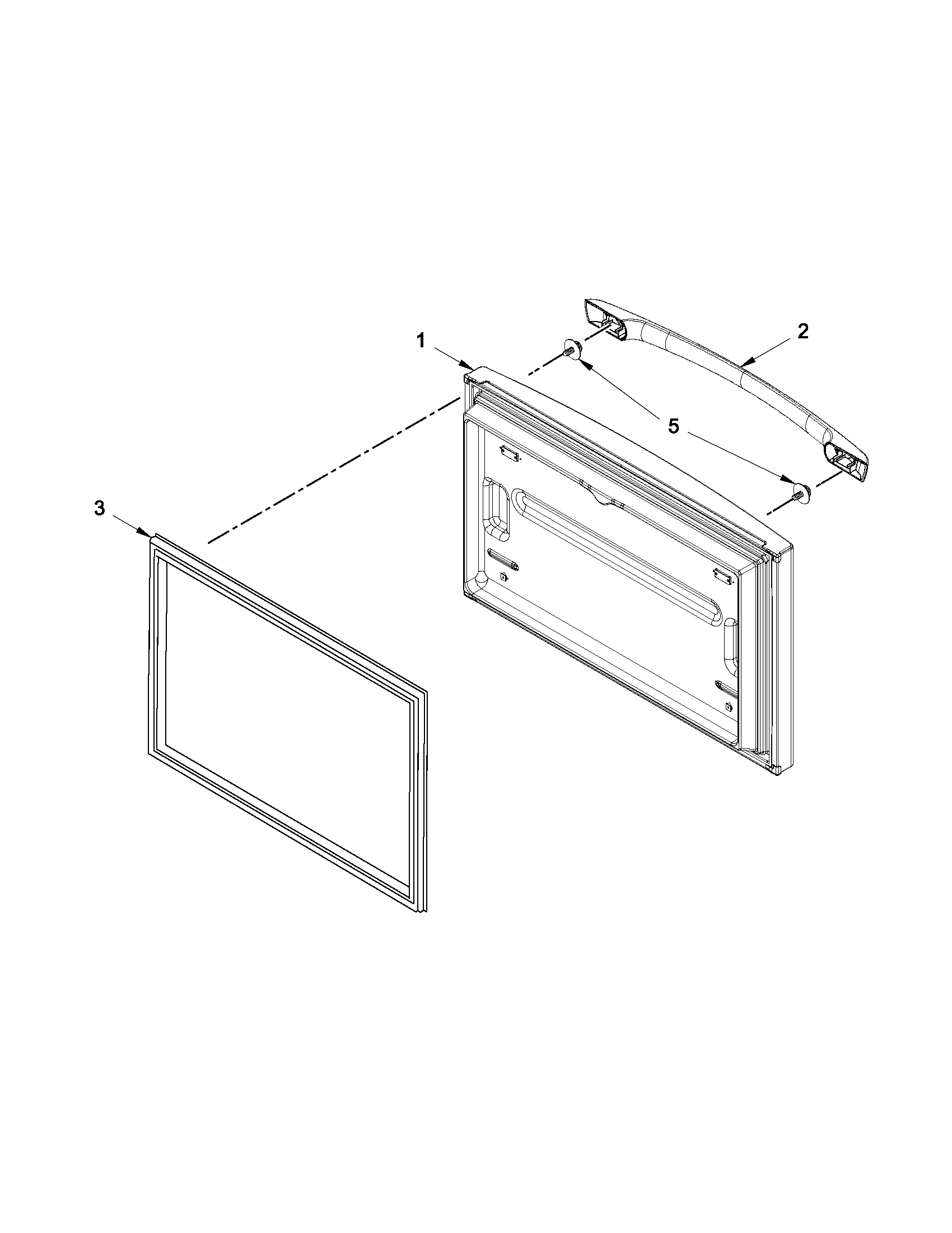 1
2
5
3