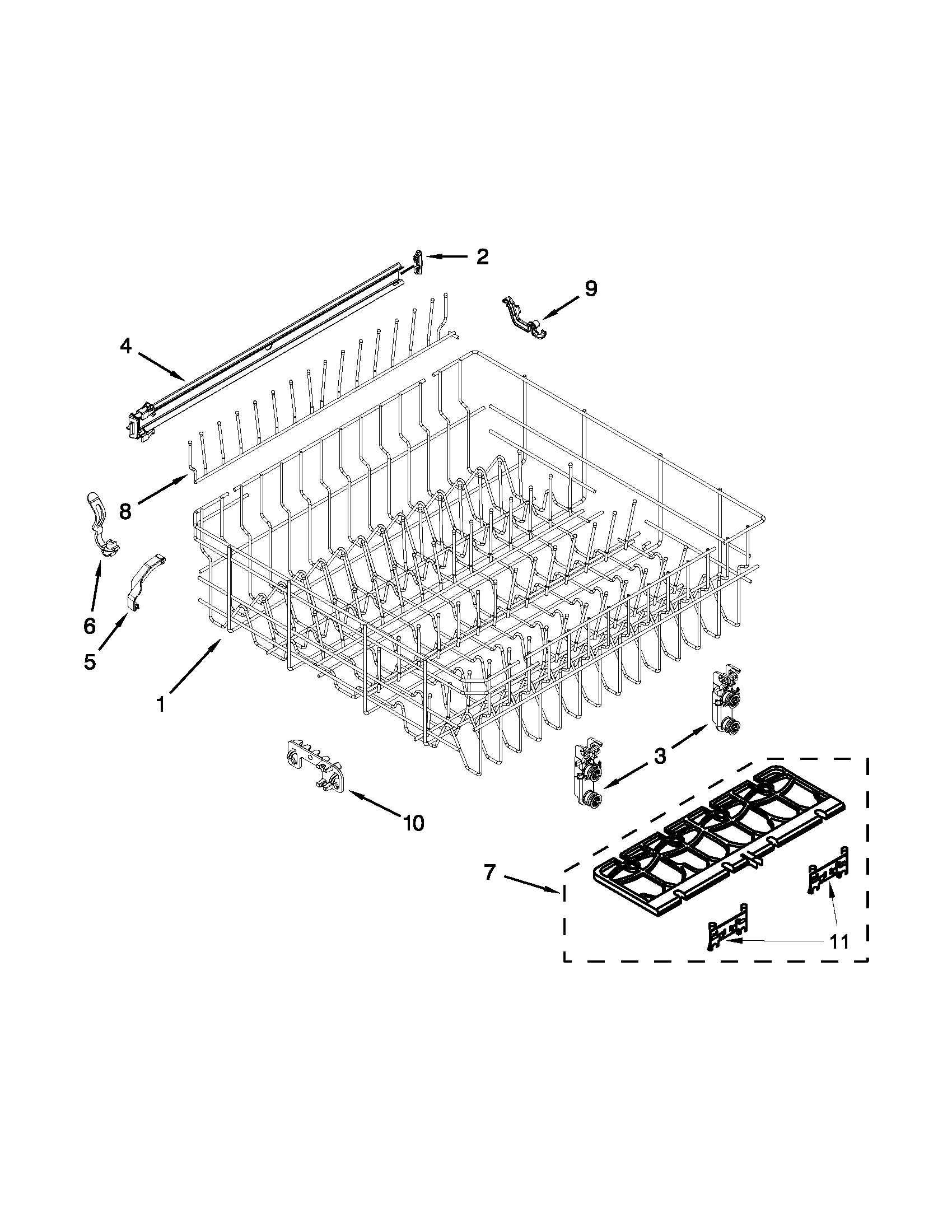 2
9
4
8
6
5
1
3
10
7
11