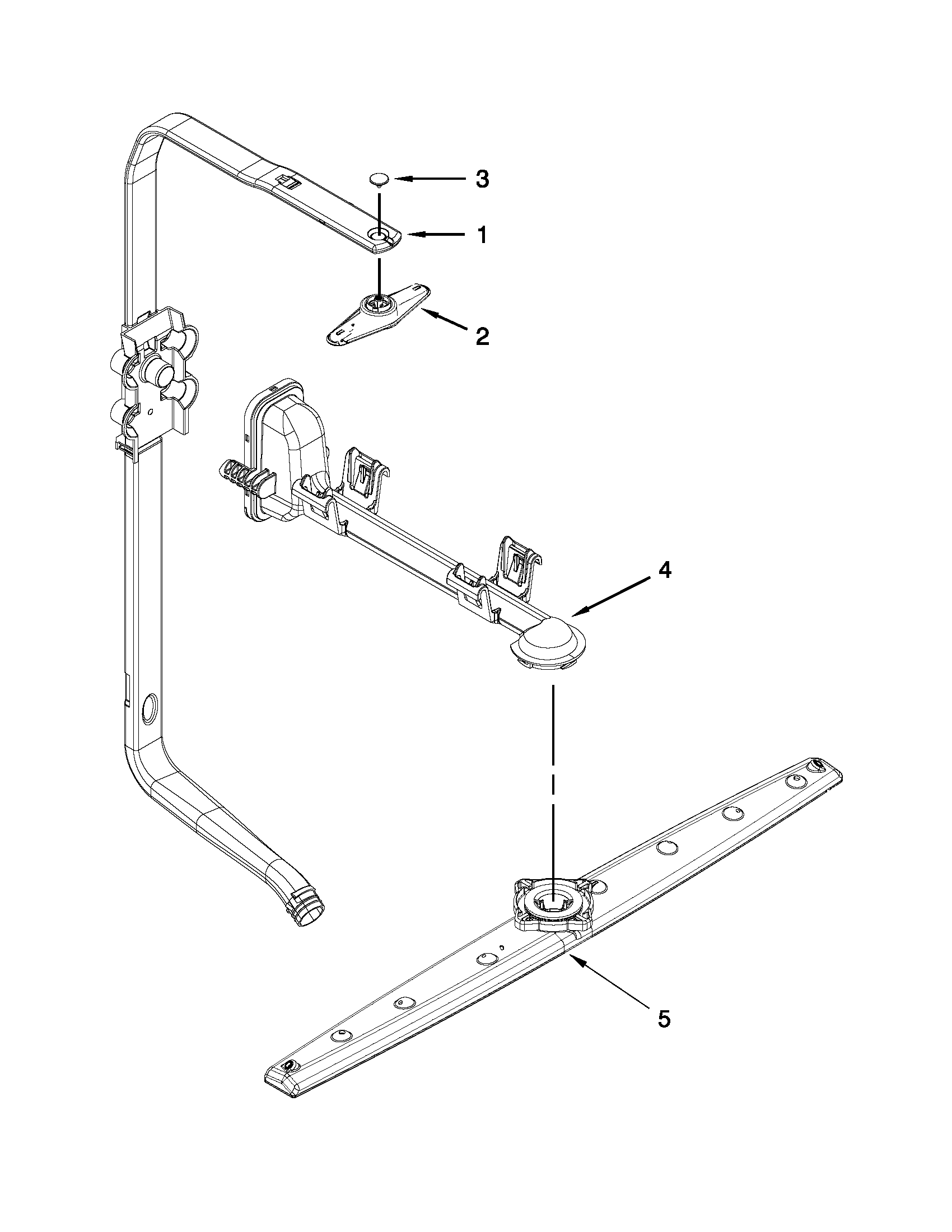 3
1
2
4
5