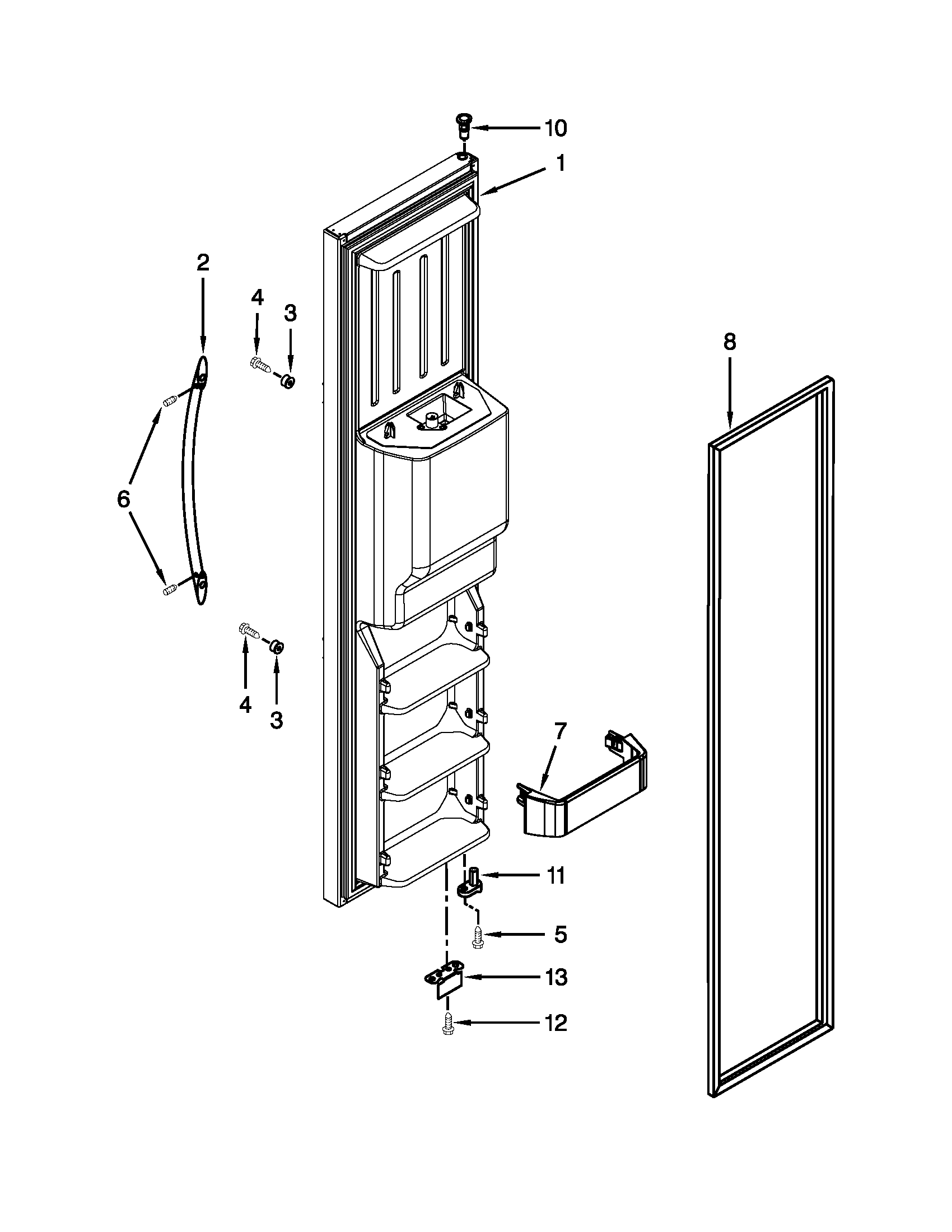 10
1
2
4
3
8
6
4
3
7
11
5
13
12