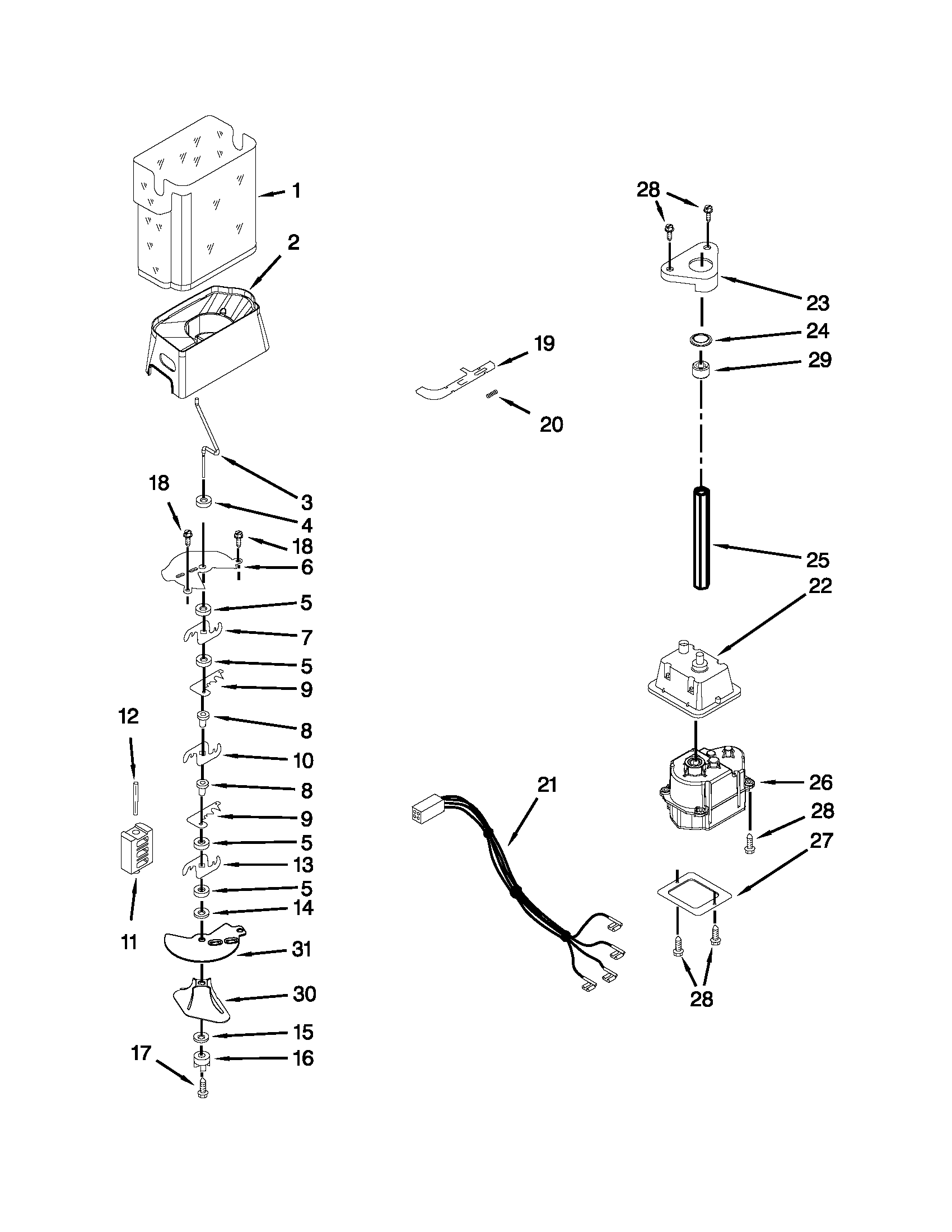 1
2
3
18
4
18
6
5
7
5
9
12
8
10
8
9
5
13
5
14
11
31
30
15
17
16
19
20
21
28
23
24
29
25
22
26
28
27
28