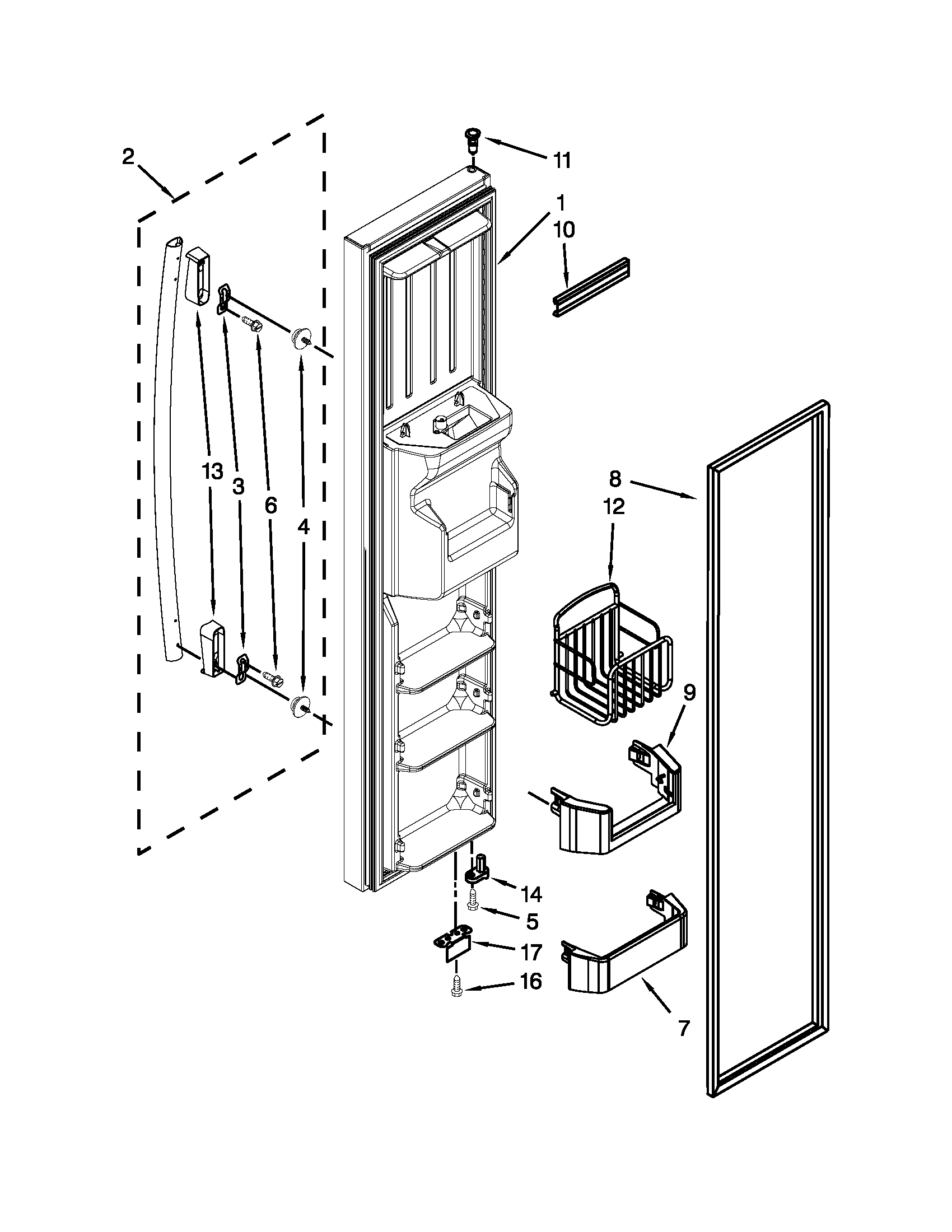 2
11
1
10
13
3
6
4
8
12
9
14
5
17
16
7