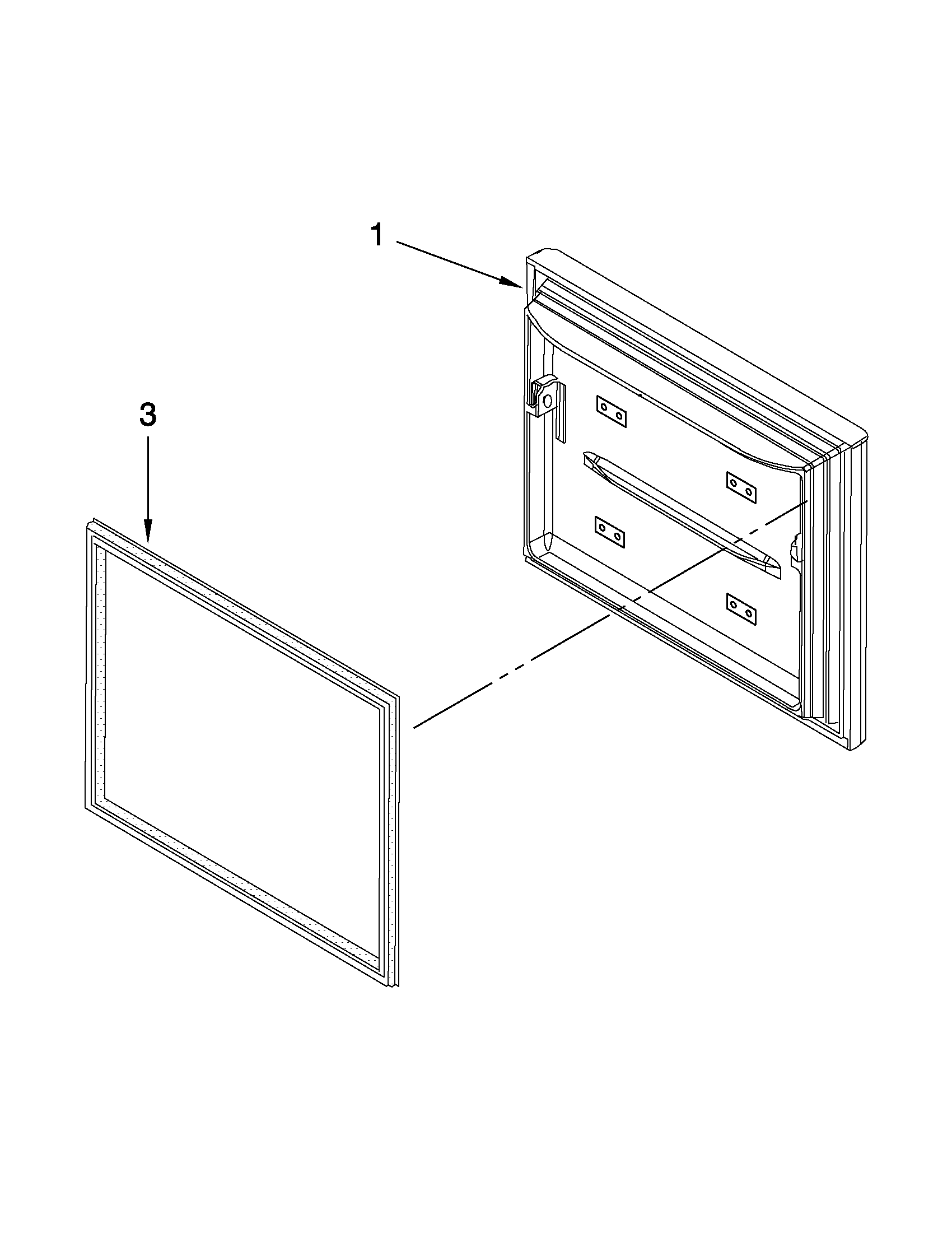 1

3