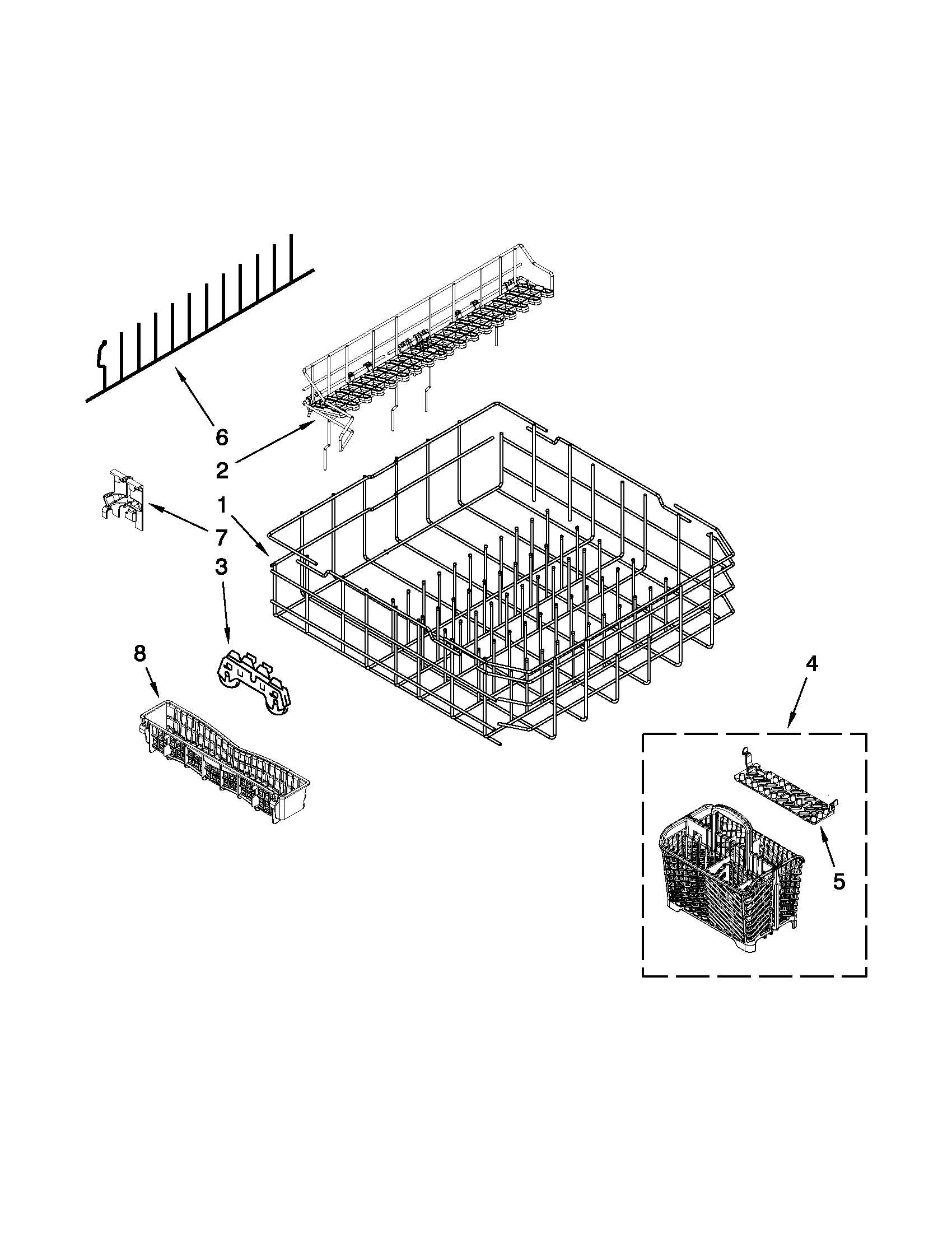 6
2
1
7
3
8
4
5