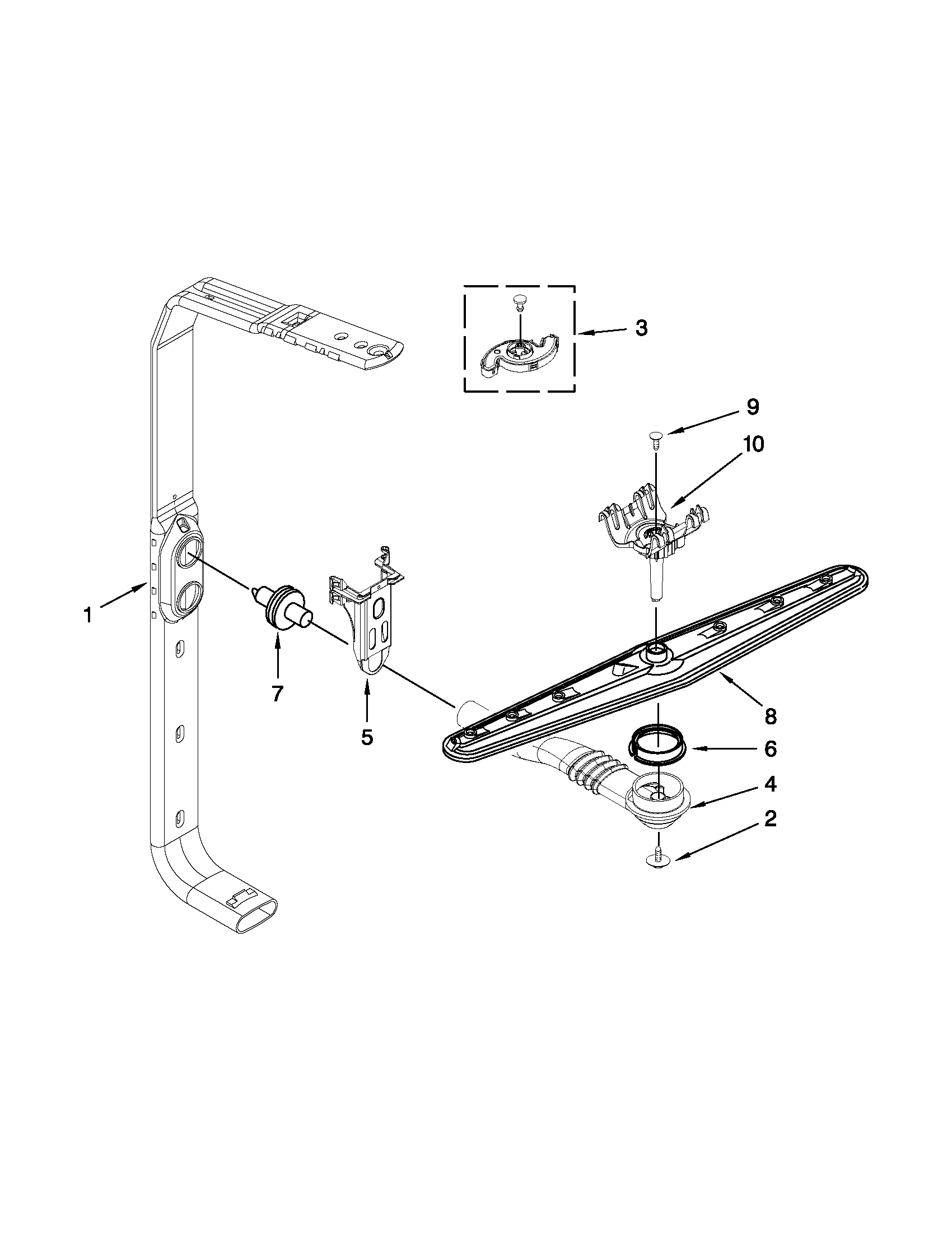 3
9
10
1
7
5
8
6
4
2