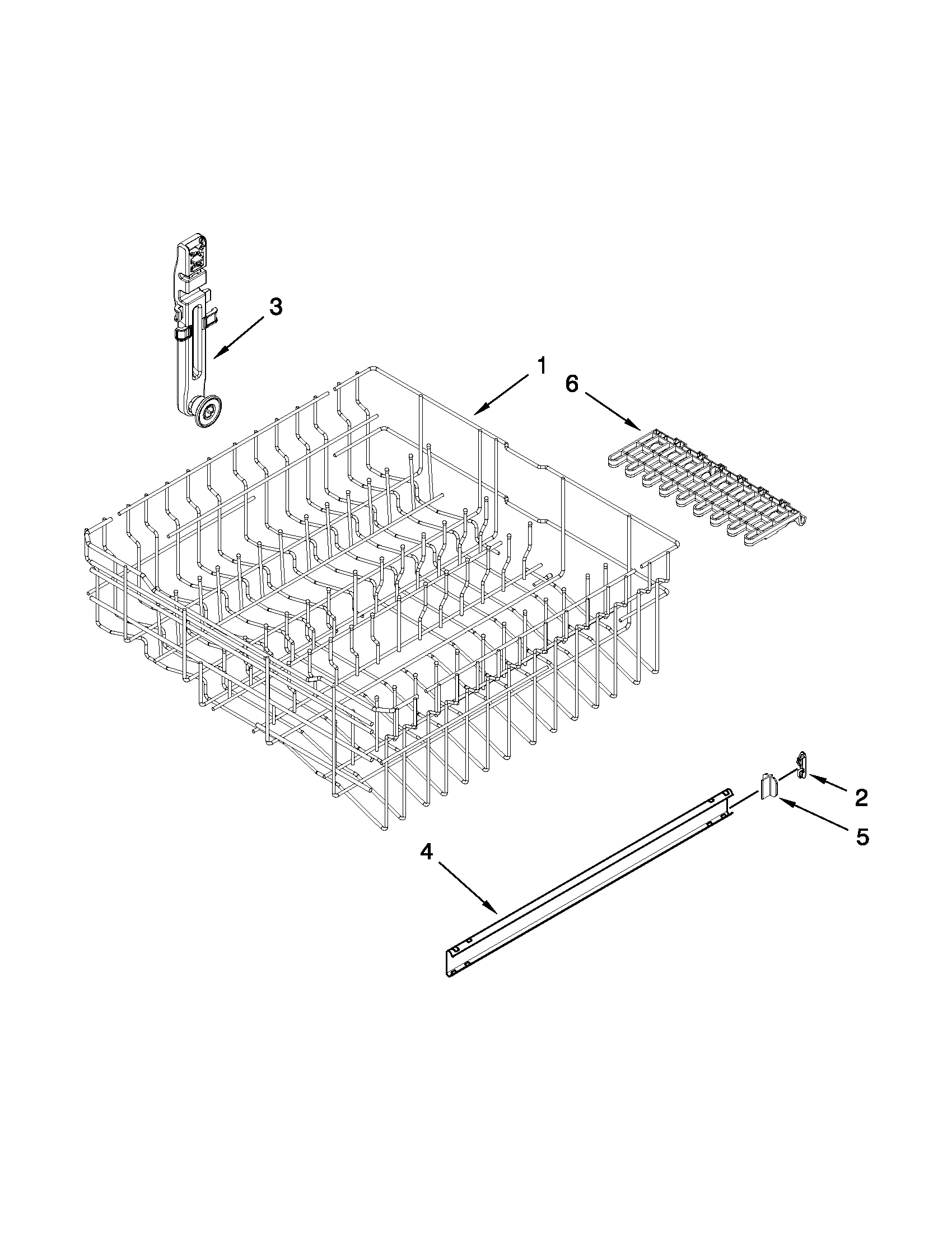 3
1
6
2
5
4