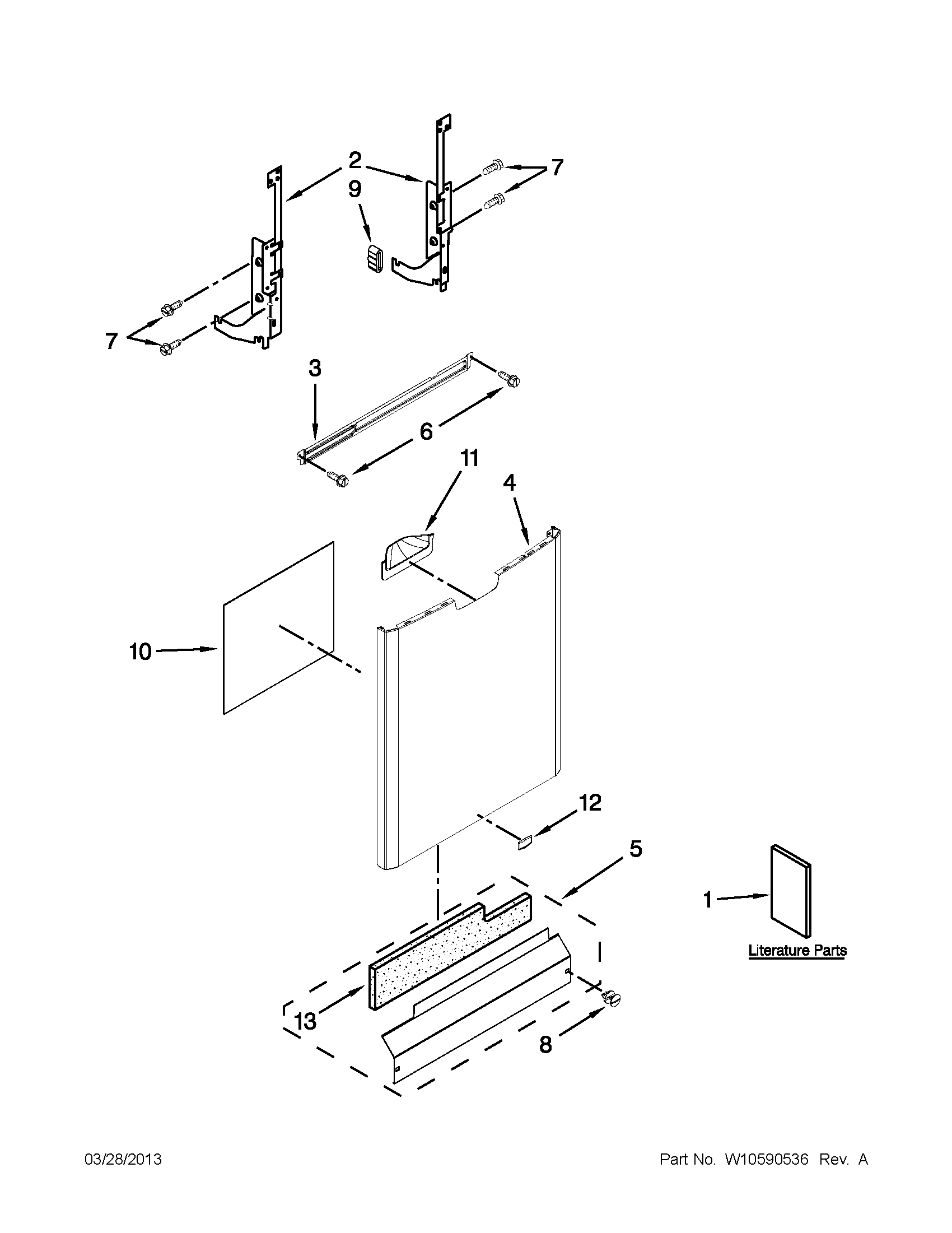 2
7
9
7
3
6
11
4
10
12
5
1
Literature Parts
13
8

03/28/2013

Part No. W10590536 Rev. A