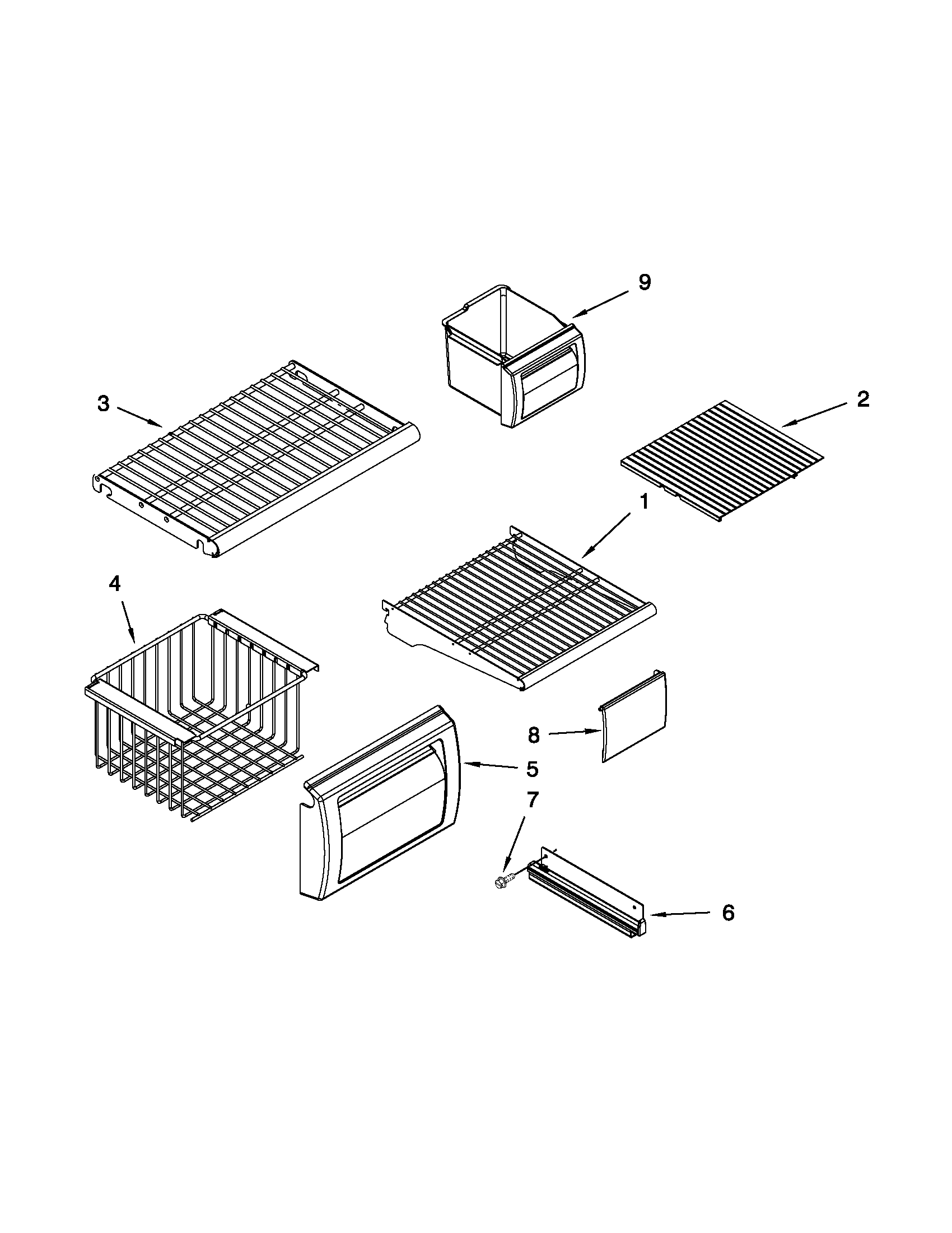 9
3
2
1
4
8
5
7
6