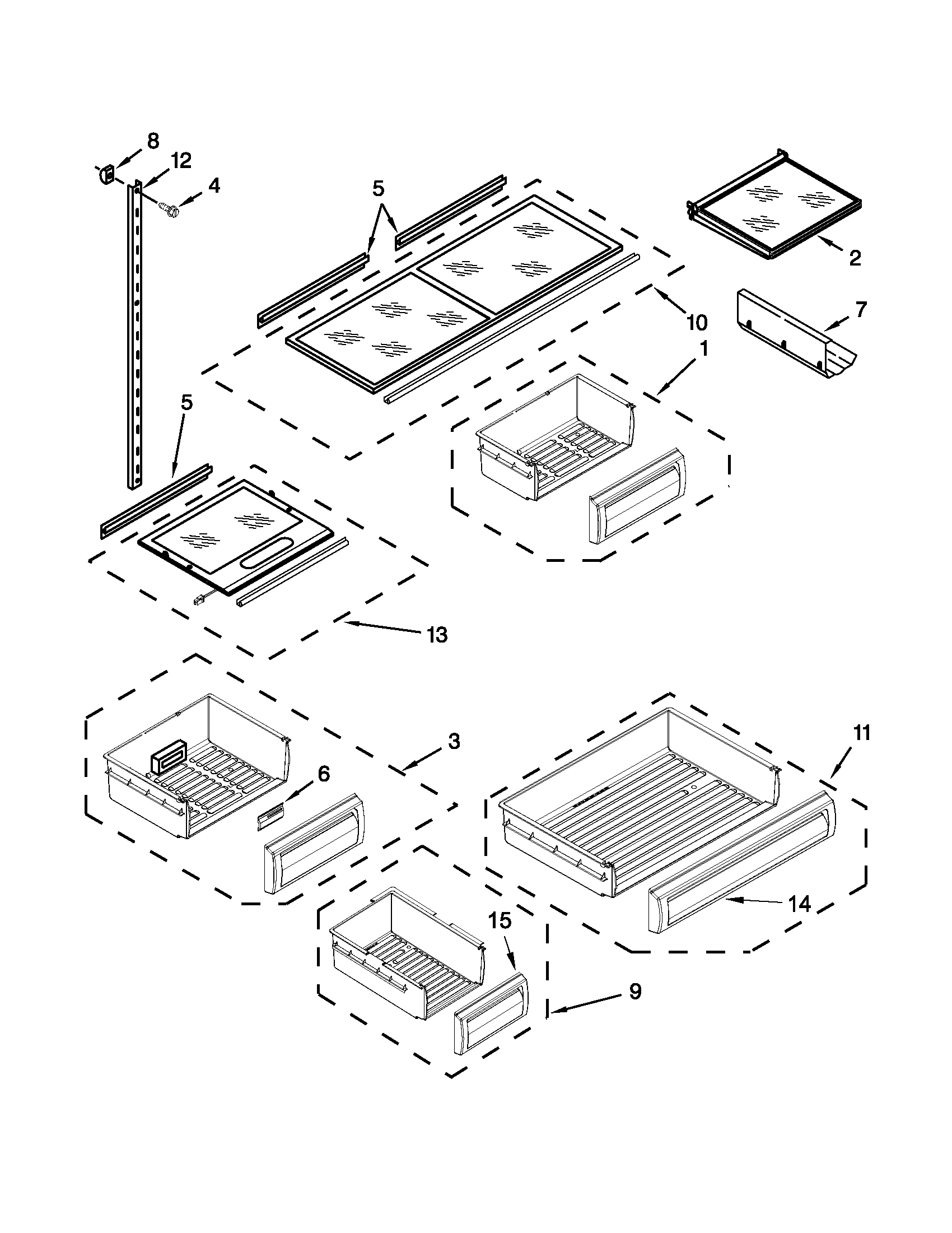 8
12
4
5
2
7
10
1
5
13
3
6
11
14
15
9