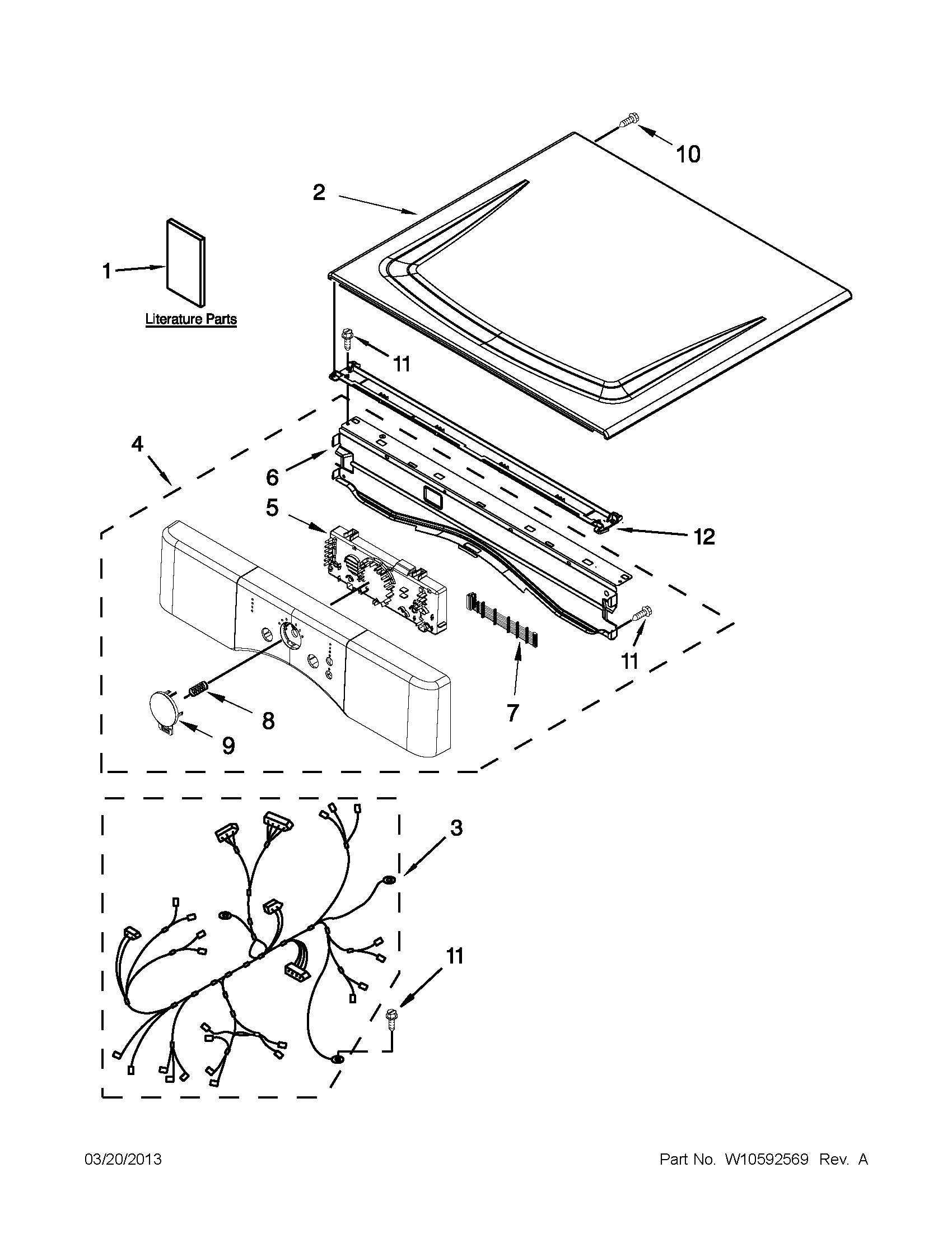 10

2

1

Literature Parts

11

4

6

5

12

11

7

8

9

3

11

03/20/2013

Part No. W10592569 Rev. A