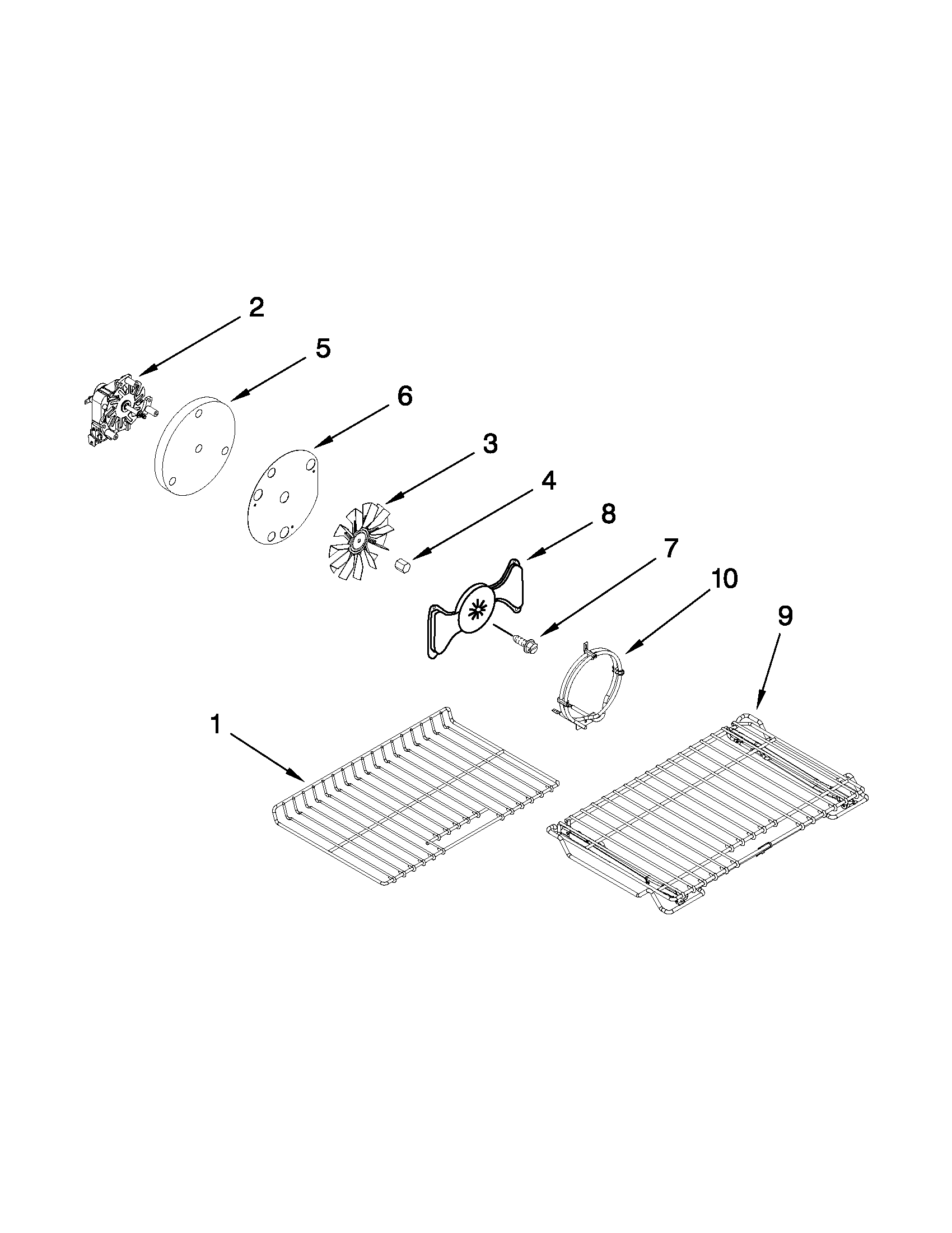 2
5
6
3
4
8
7
10
9
1