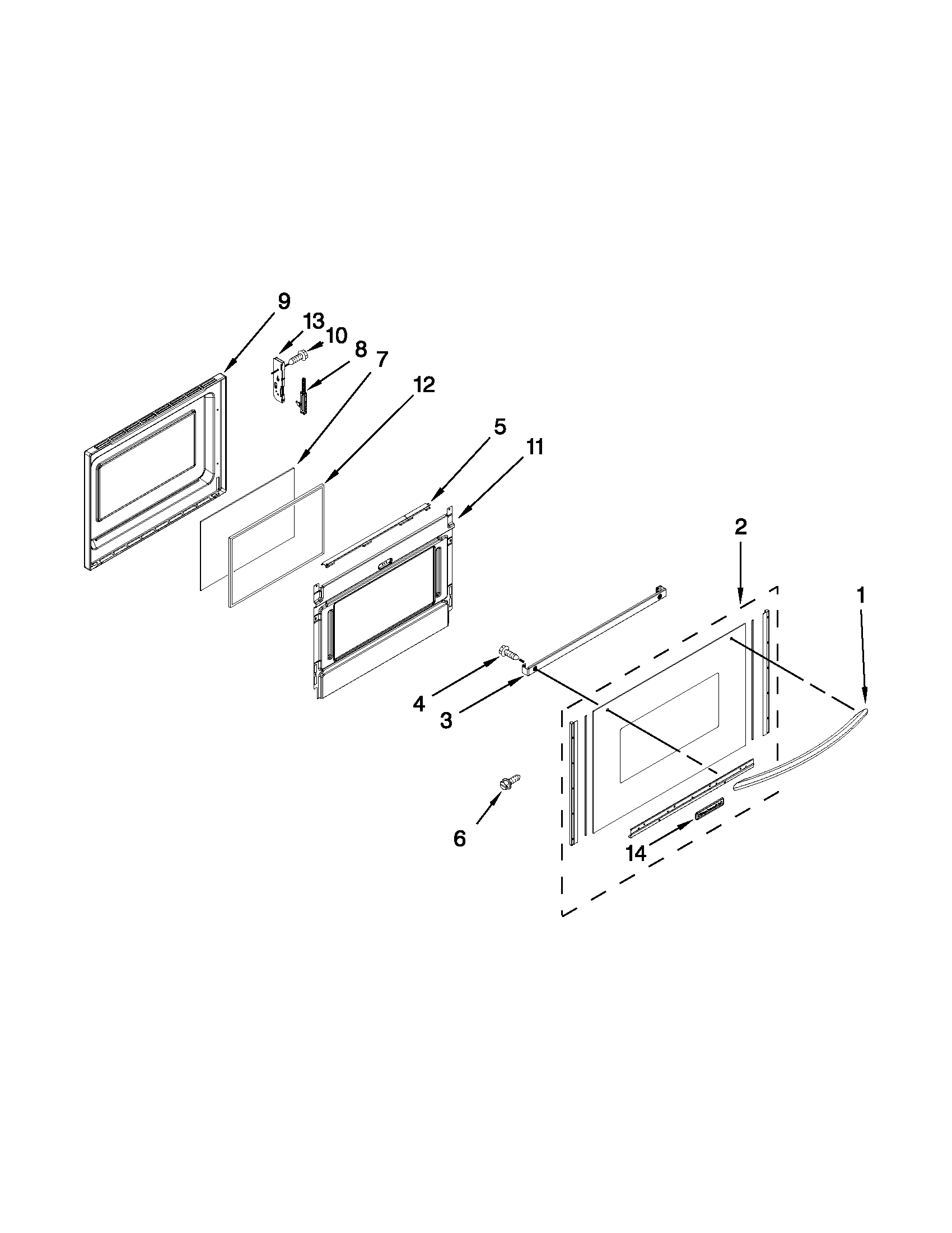 9
13
10
8
7
12
5
11
2
1
4
3
6
14