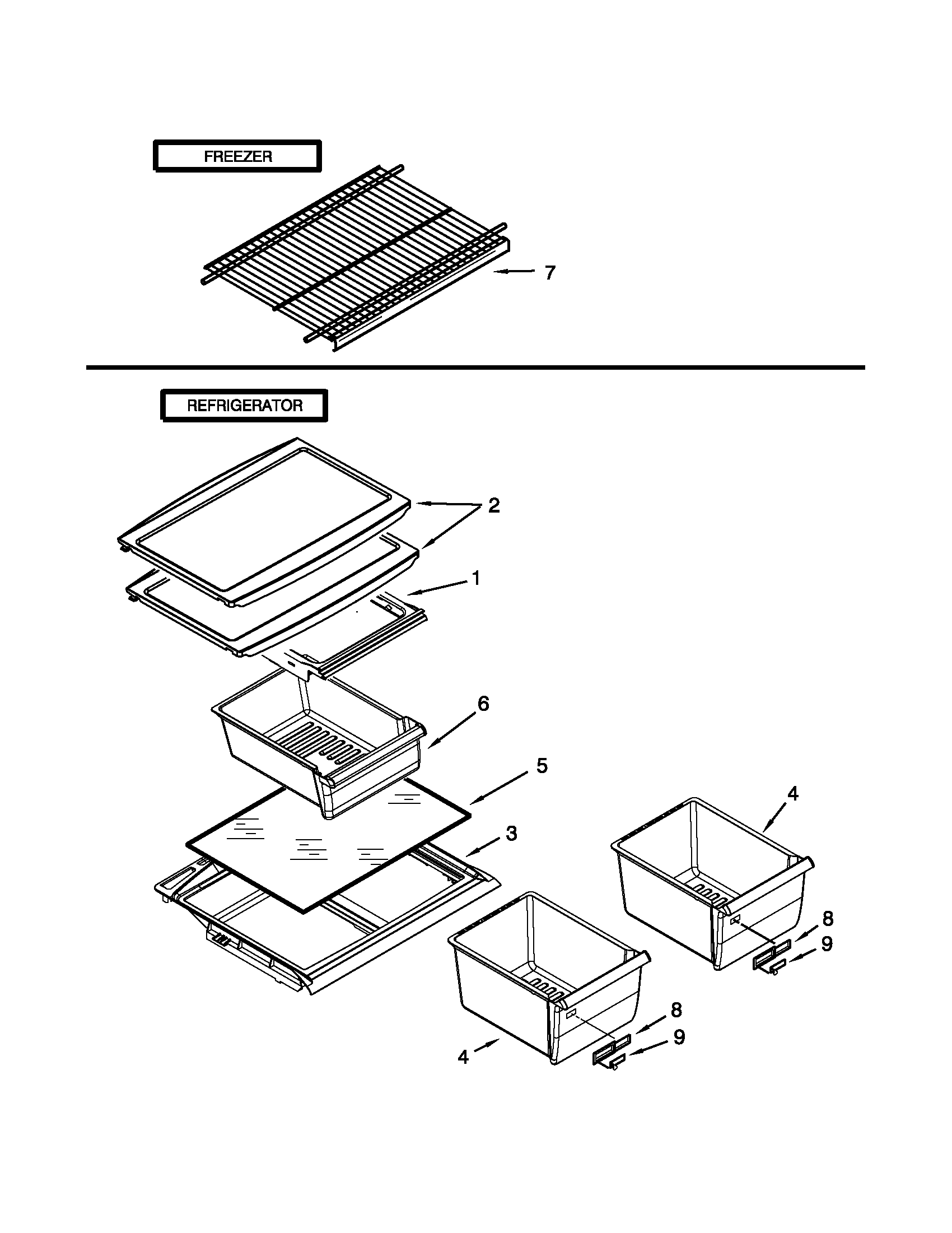 FREEZER

7

REFRIGERATOR

2

1

6

5

3

4

8

9

8

9

4