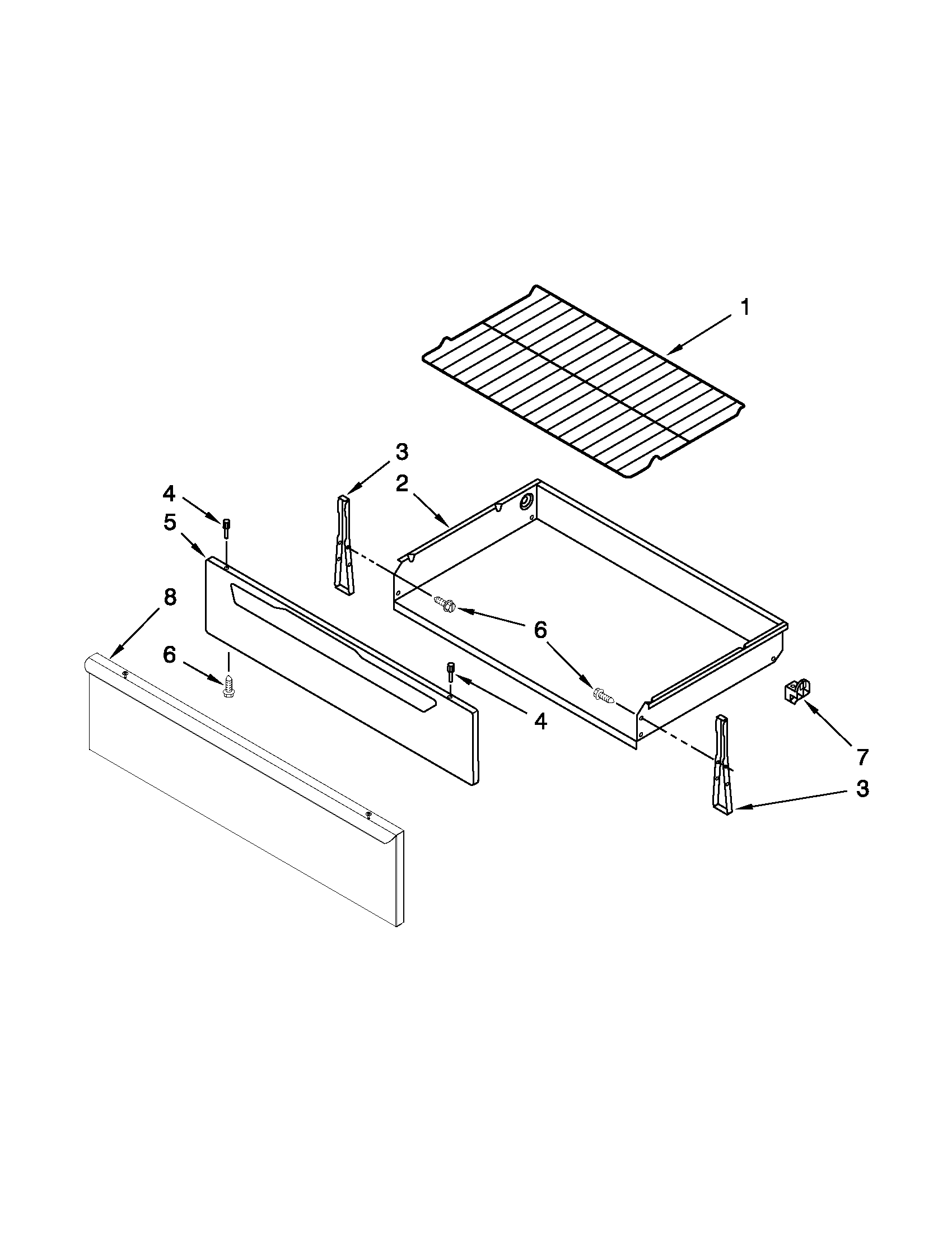 1
3
2
4
5
8
6
6
4
7
3