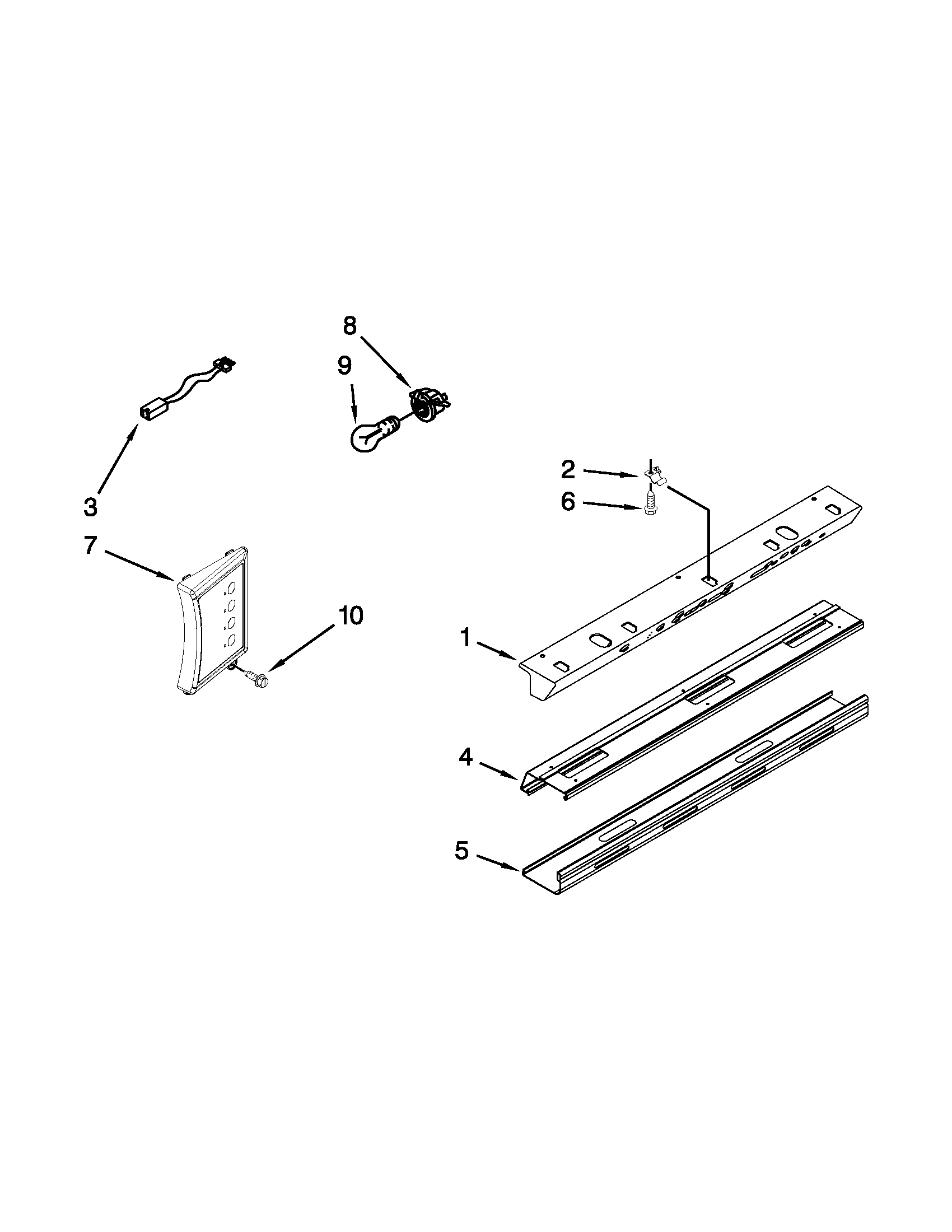 8
9
3
2
6
7
10
1
4
5