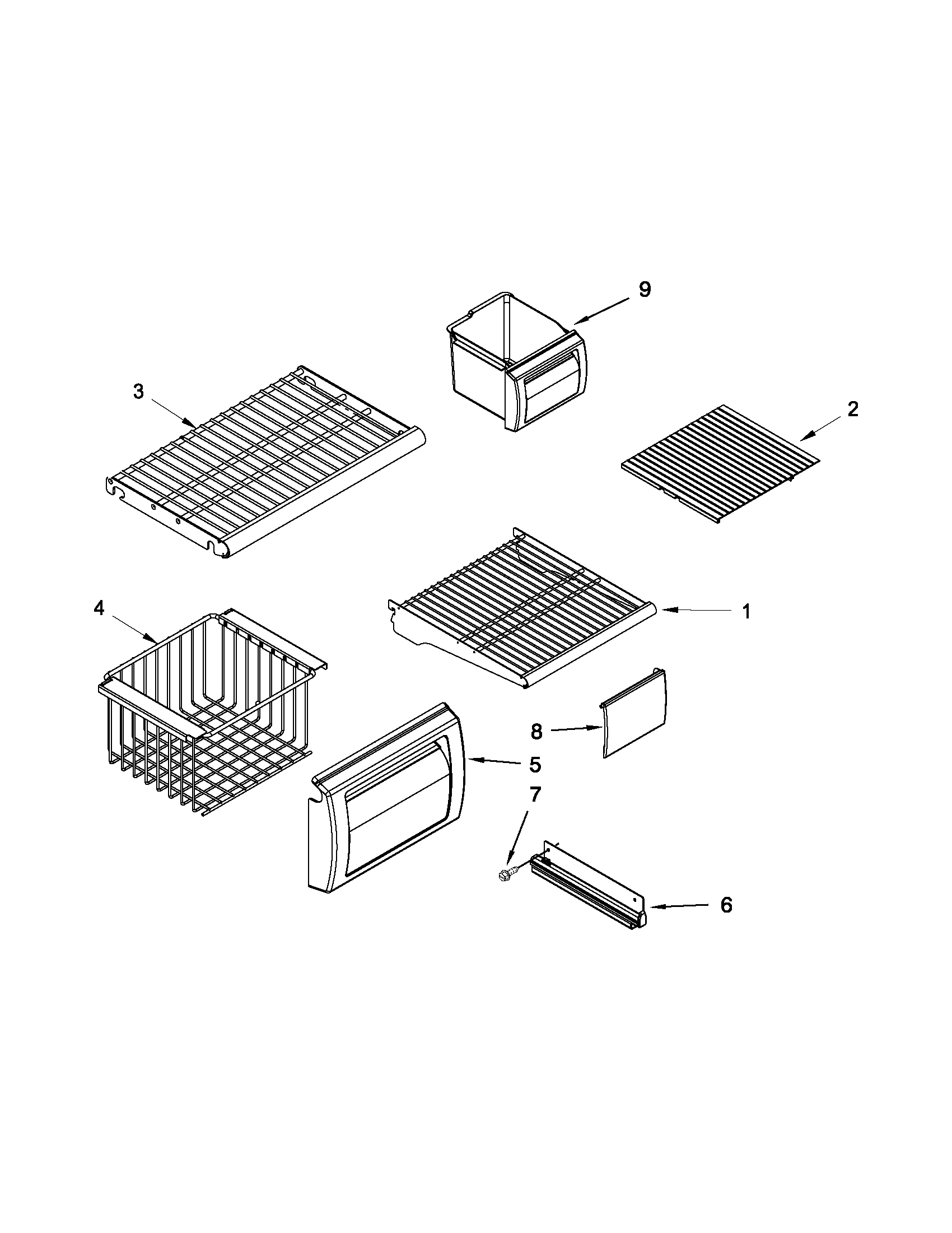 9
3
2
4
1
8
5
7
6