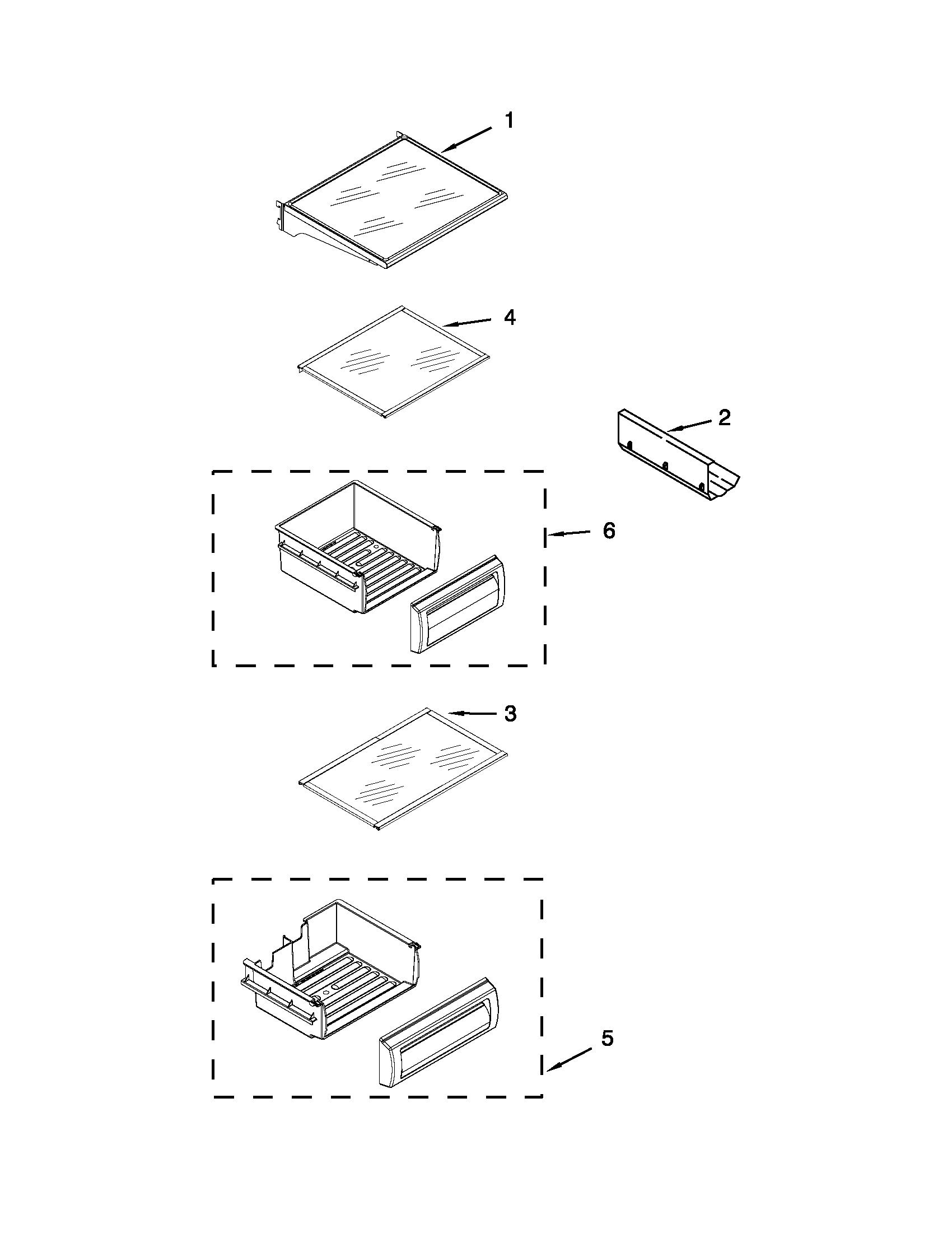 1

4

2

6

3

5