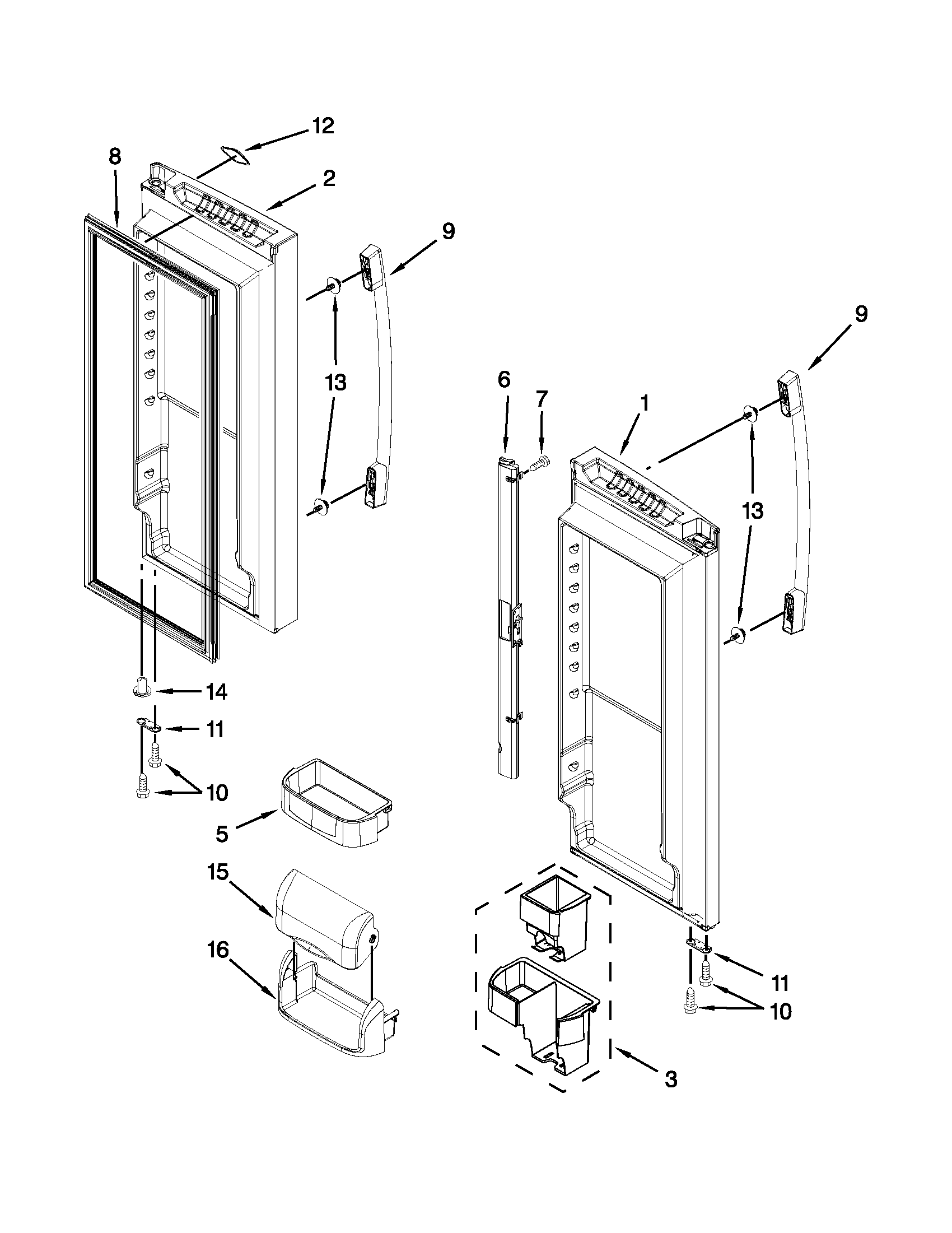 12
8
2
9
13
9
6
7
1
13
14
11
10
5
15
16
11
10
3