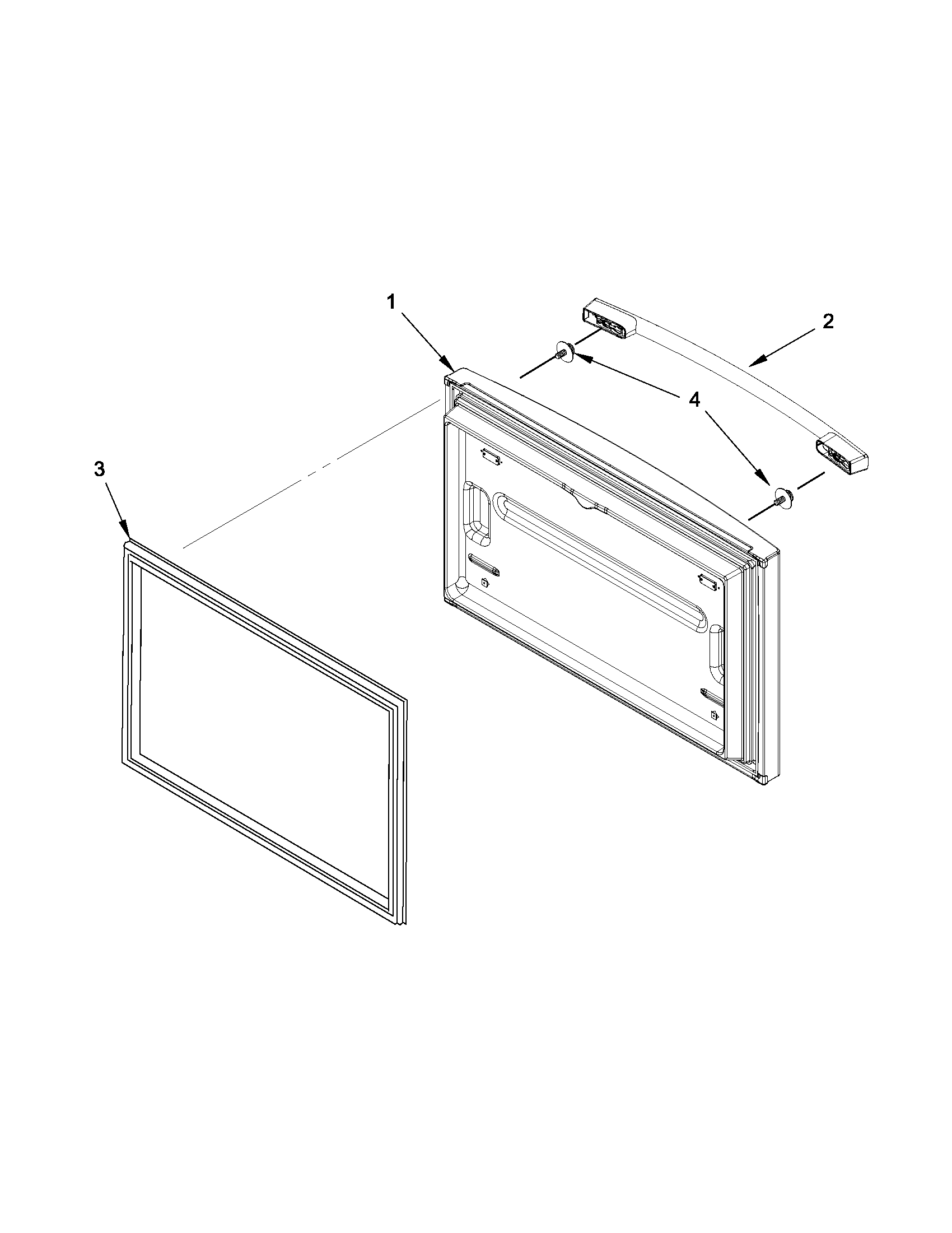 1
2
4
3