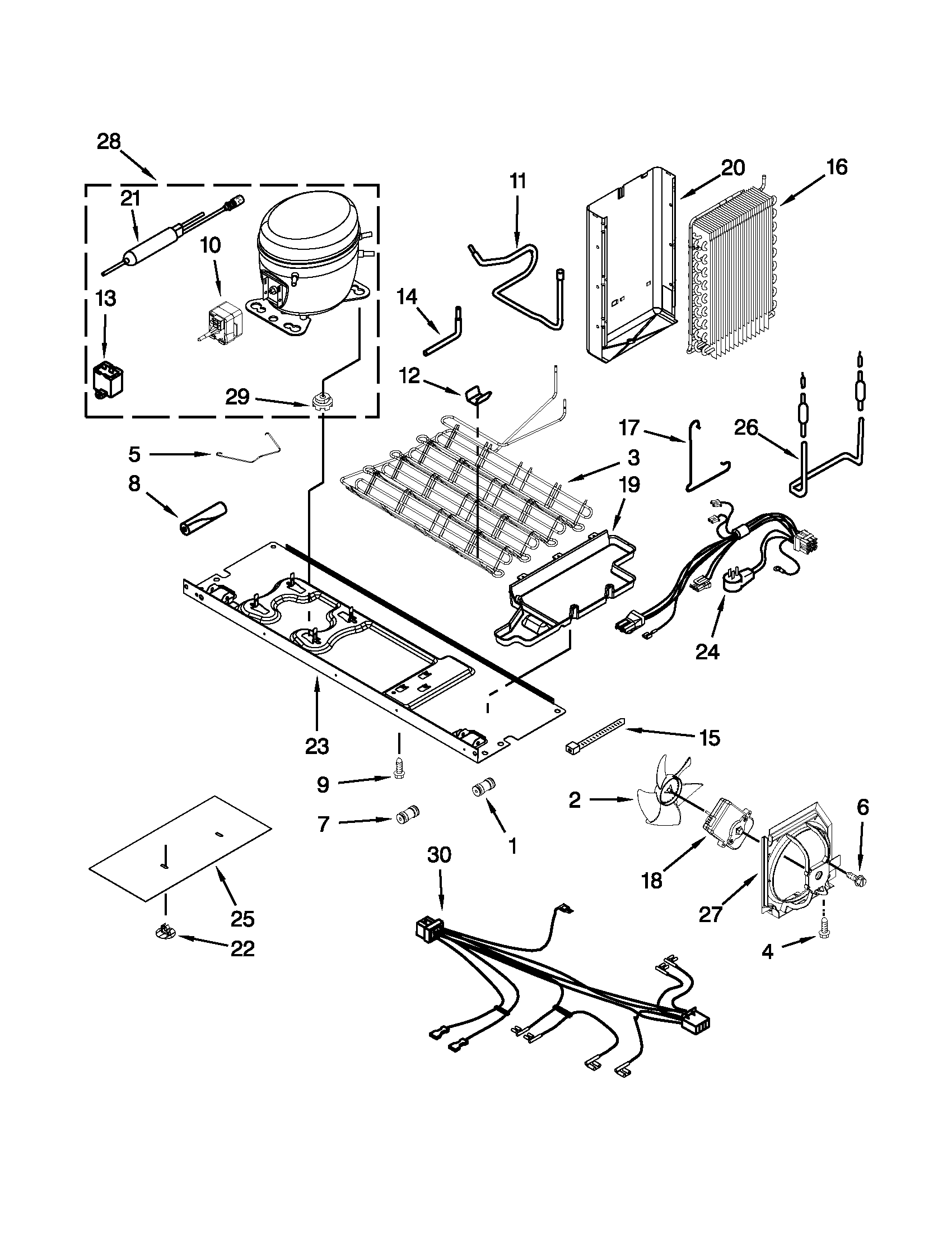 28
21
10
13
29
11
20
16
14
12
5
8
17
26
3
19
24
23
15
9
7
1
2
6
18
27
4
30
25
22