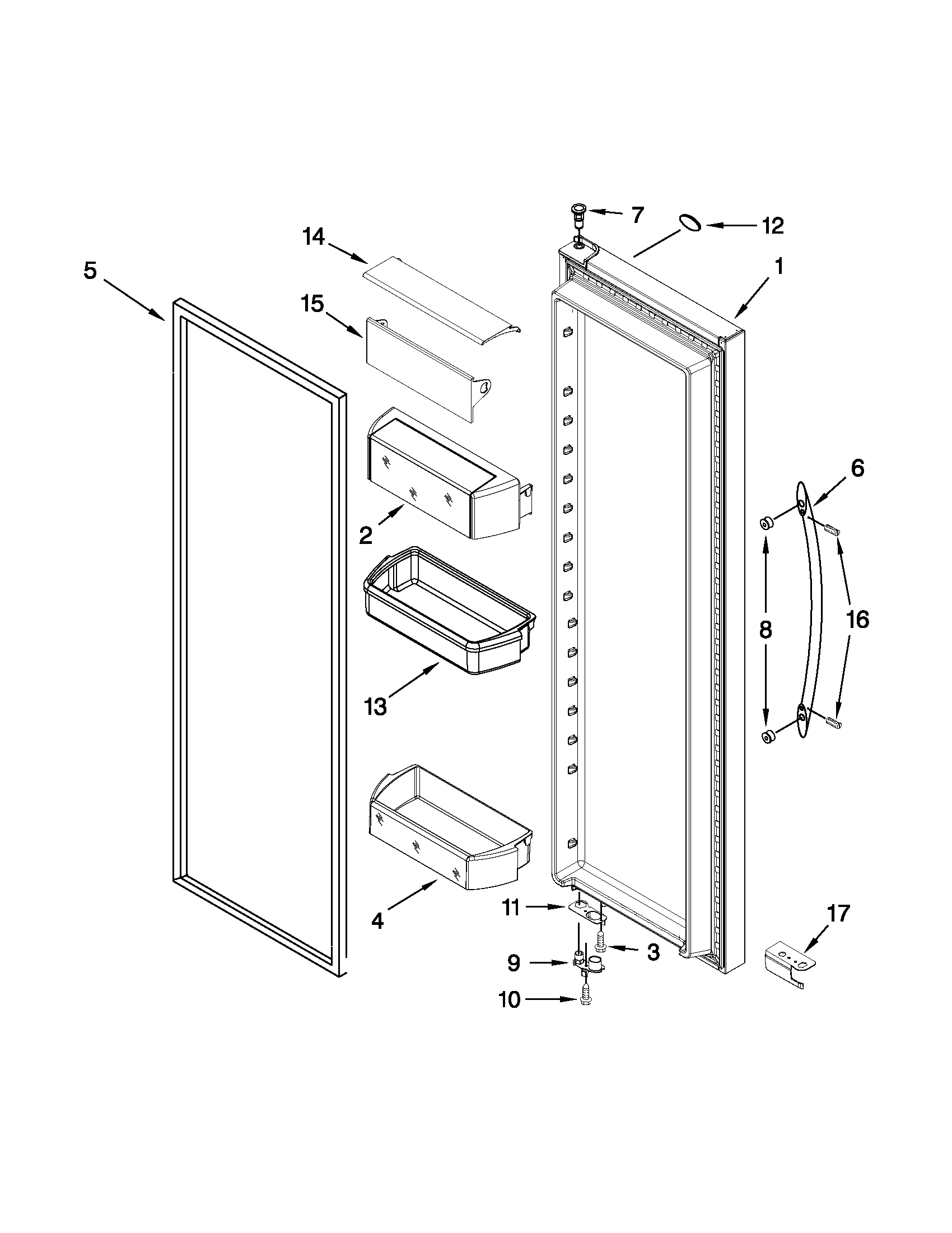 7
12
14
1
5
15
6
2
8
16
13
4
11
17
3
9
10