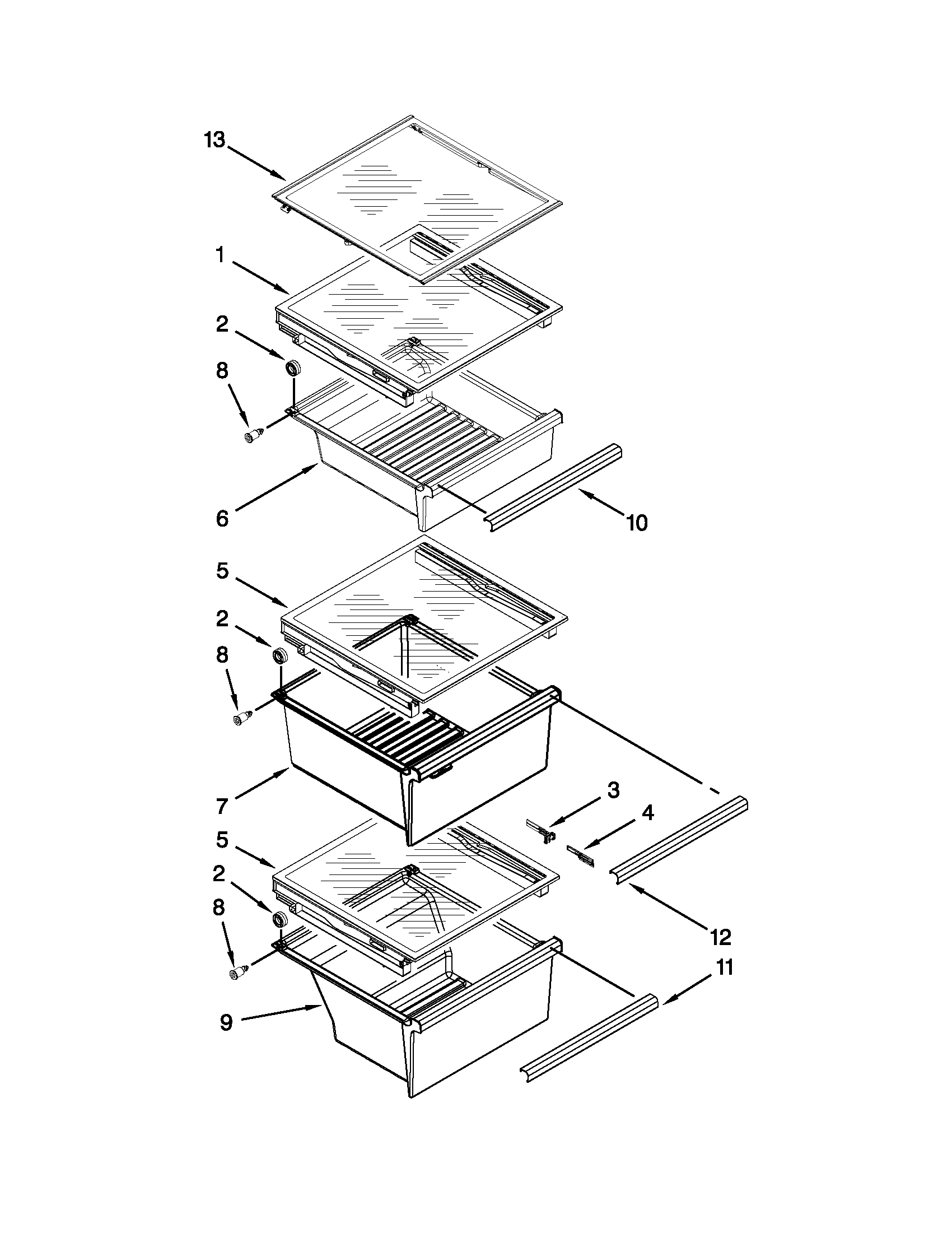 13
1
2
8
6
10
5
2
8
7
3
4
5
2
8
12
11
9