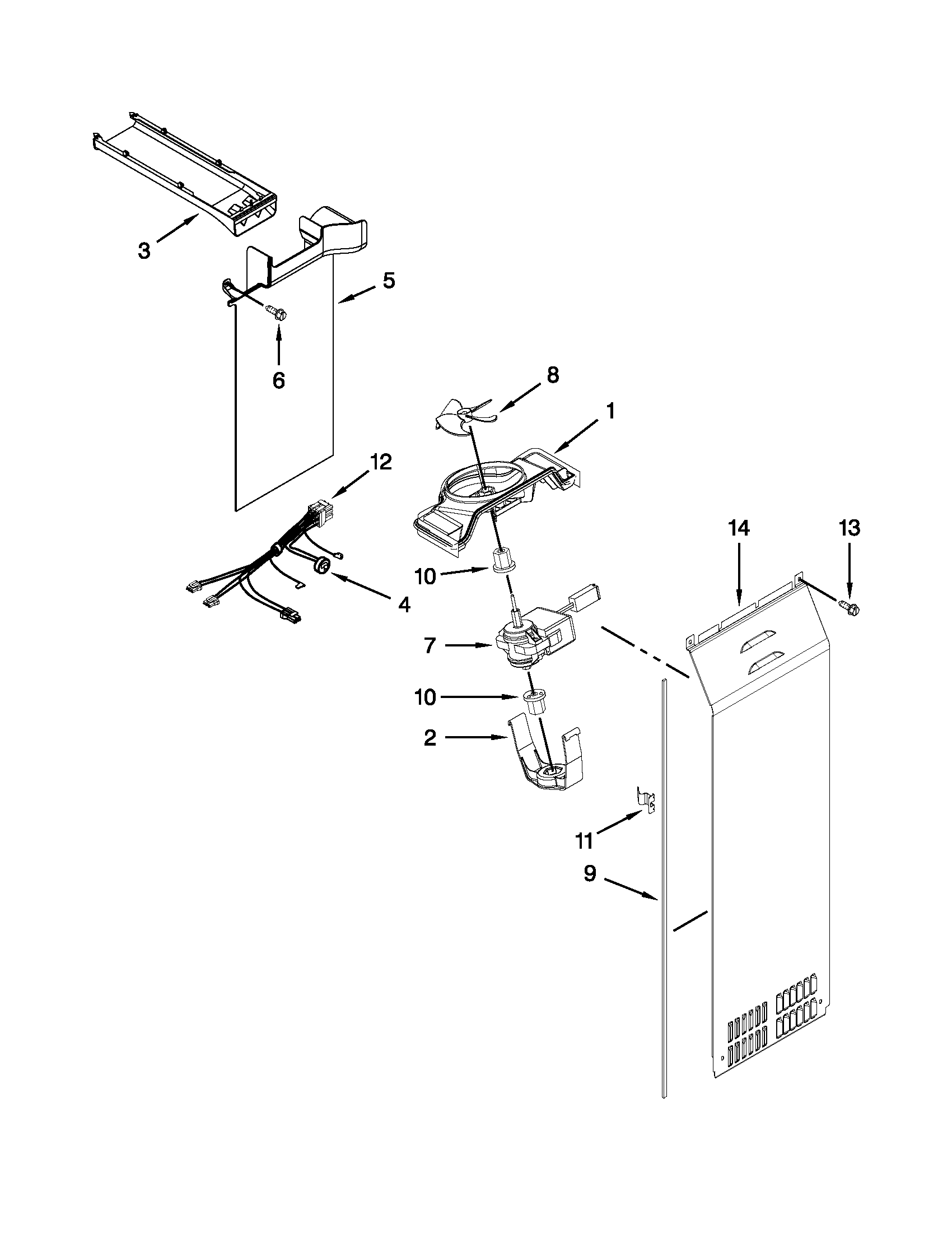 3
5
6
8
1
12
14
13
10
4
7
10
2
11
9