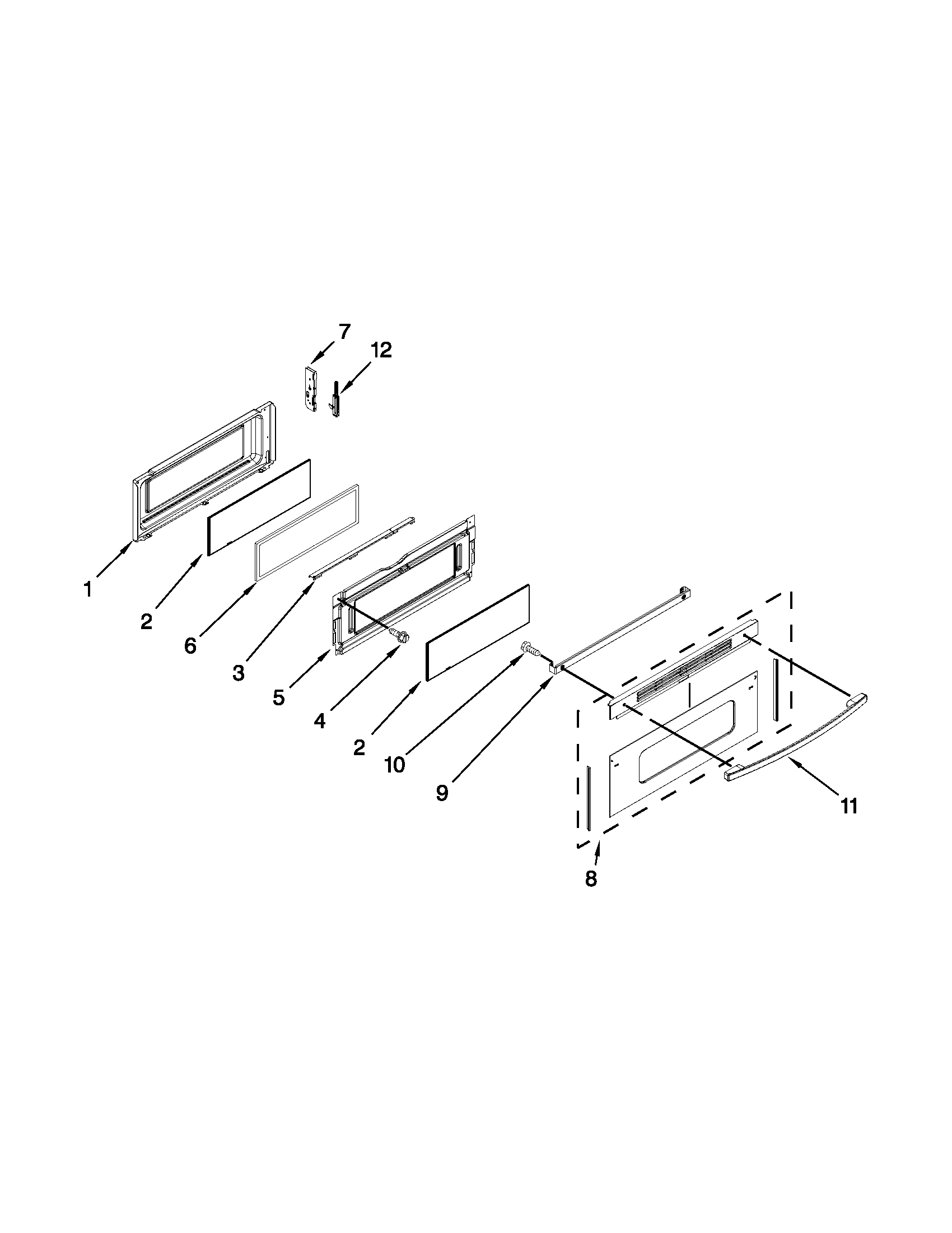 7
12
1
2
6
3
5
4
2
10
9
11
8