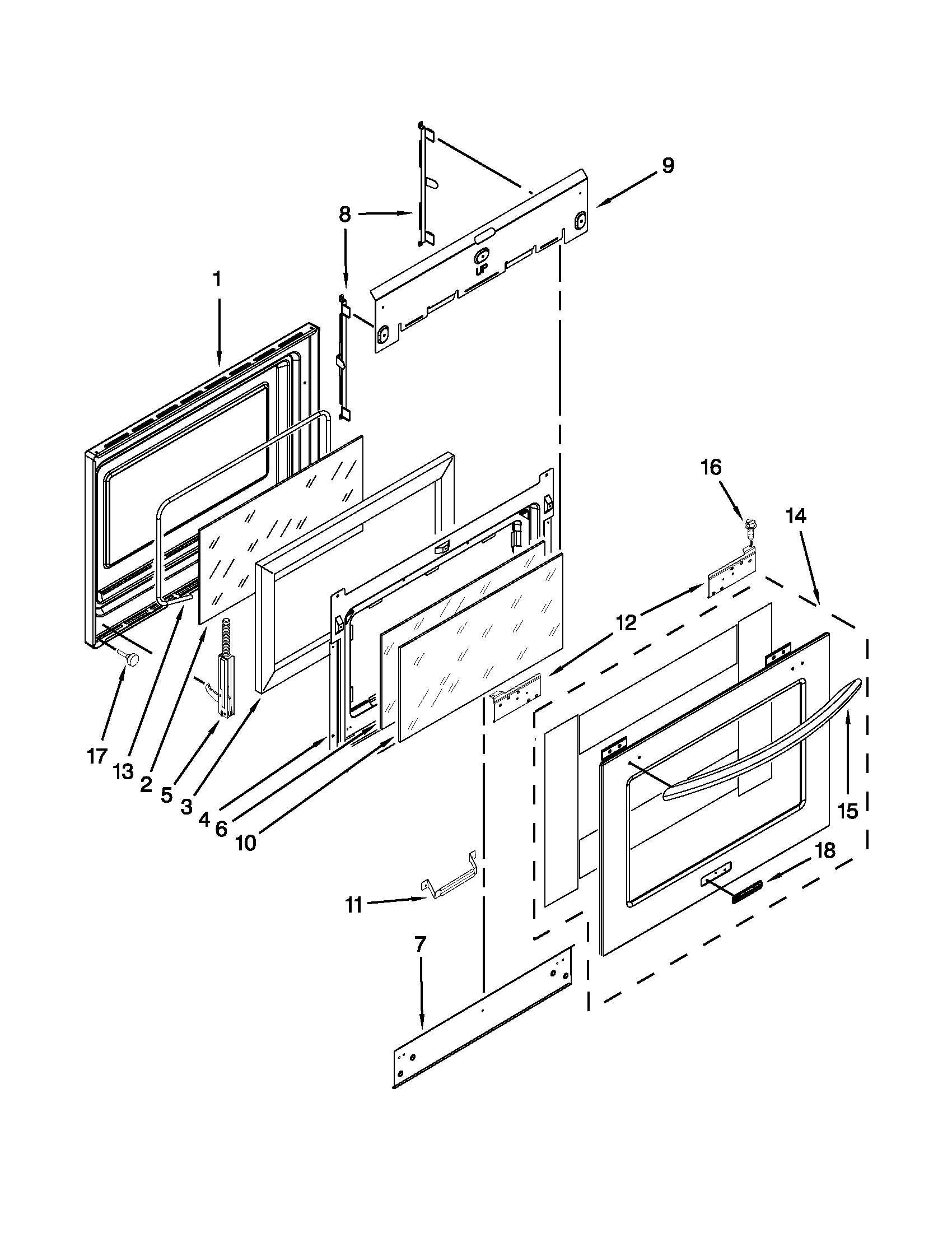 9

8

UP

1

16

14

12

17

13

2

5

3

4

6

10

15

18

11

7