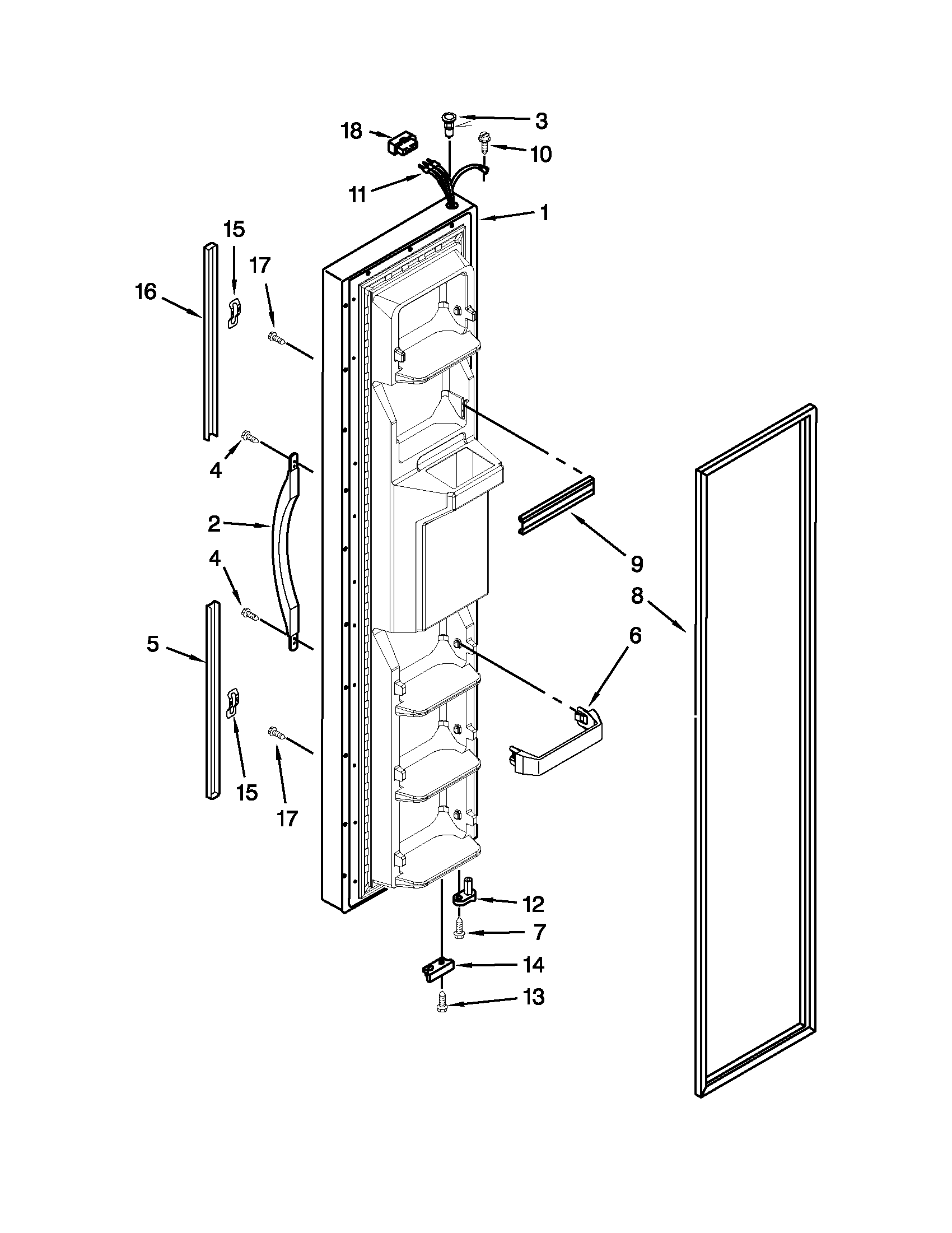 18
3
10
11
1
15
17
16
4
2
4
5
15
17
9
8
6
12
7
14
13