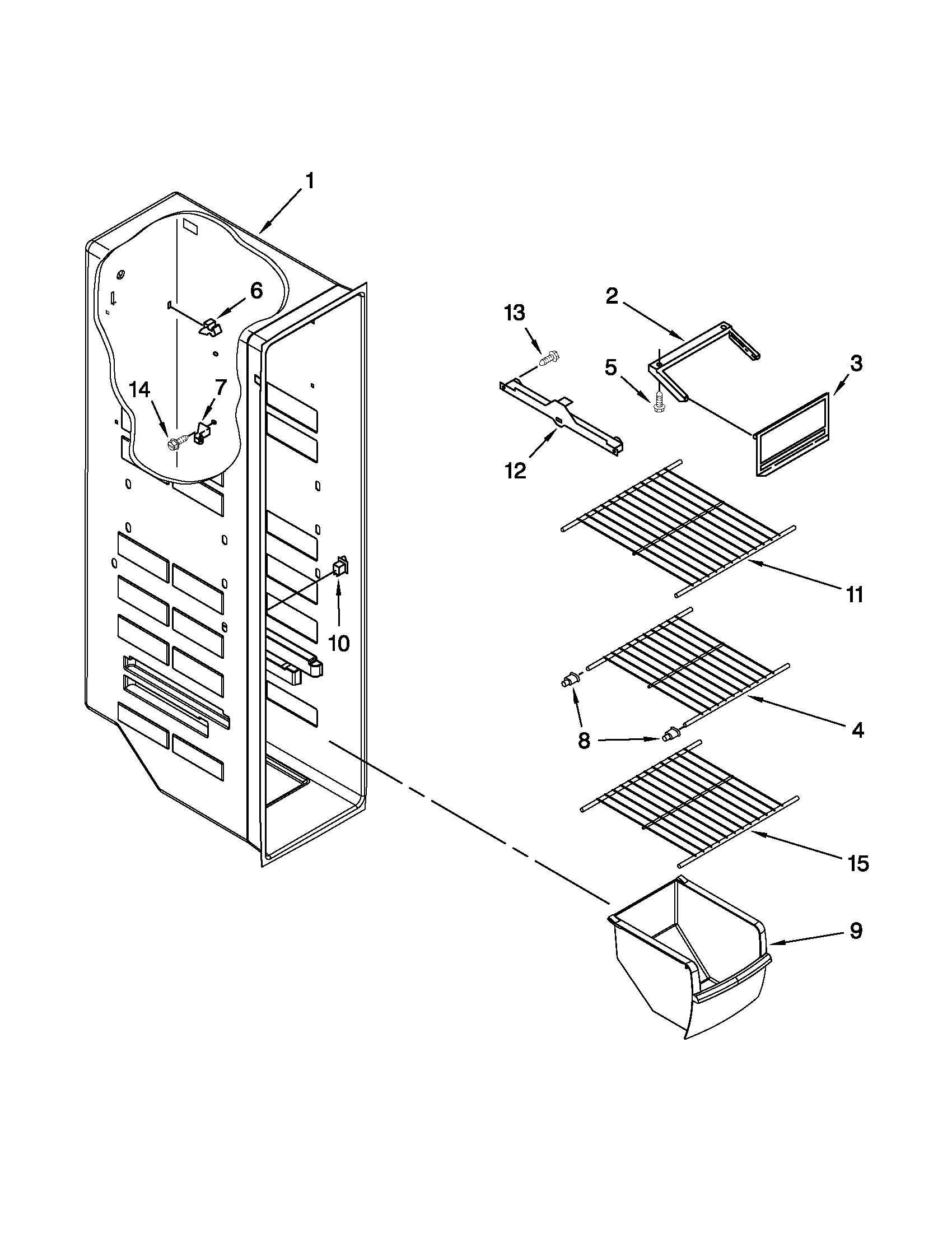 1
6
2
13
5
3
14
7
12
11
10
8
4
15
9