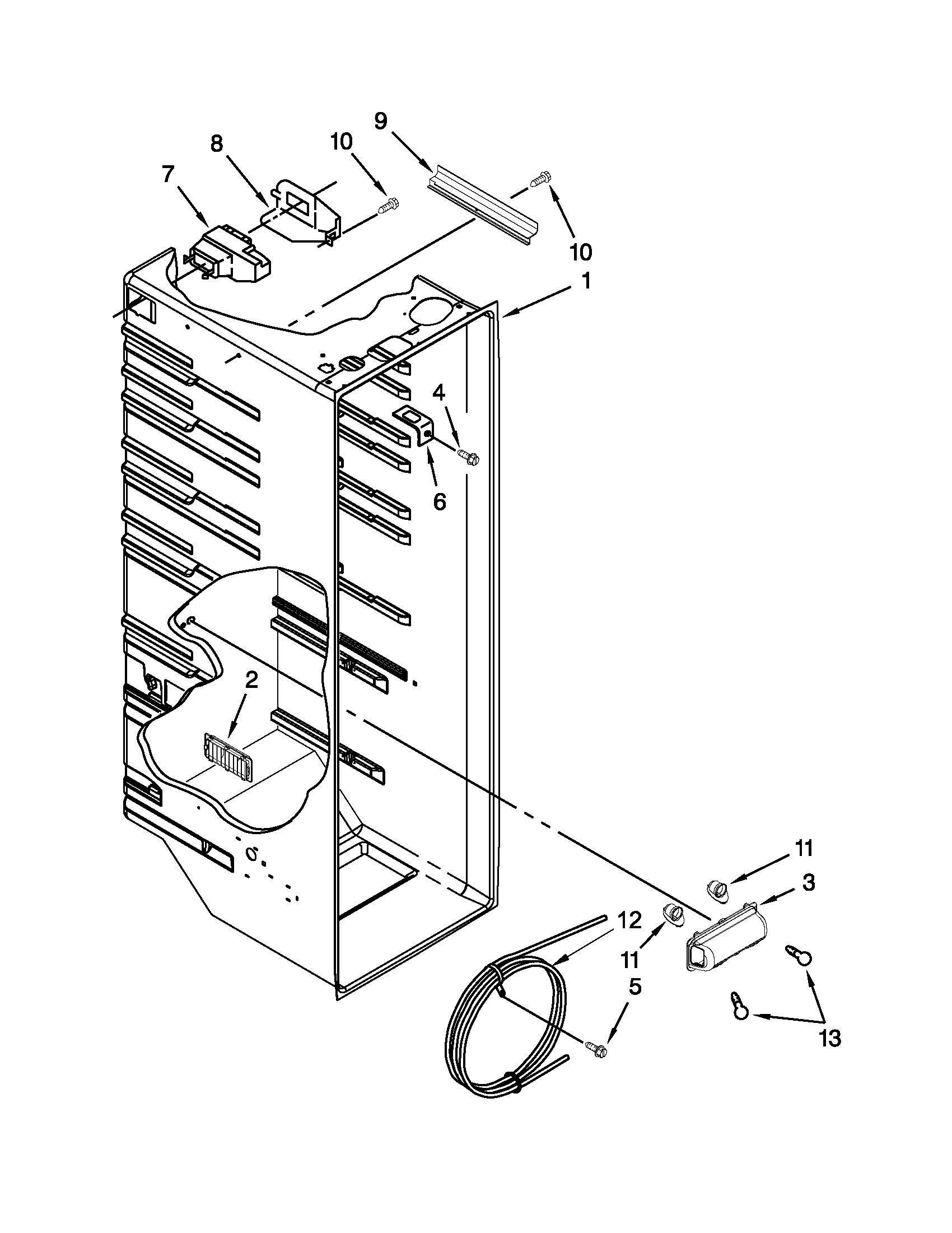 9
8
10
7
10
1
4
6
2
11
3
12
11
5
13