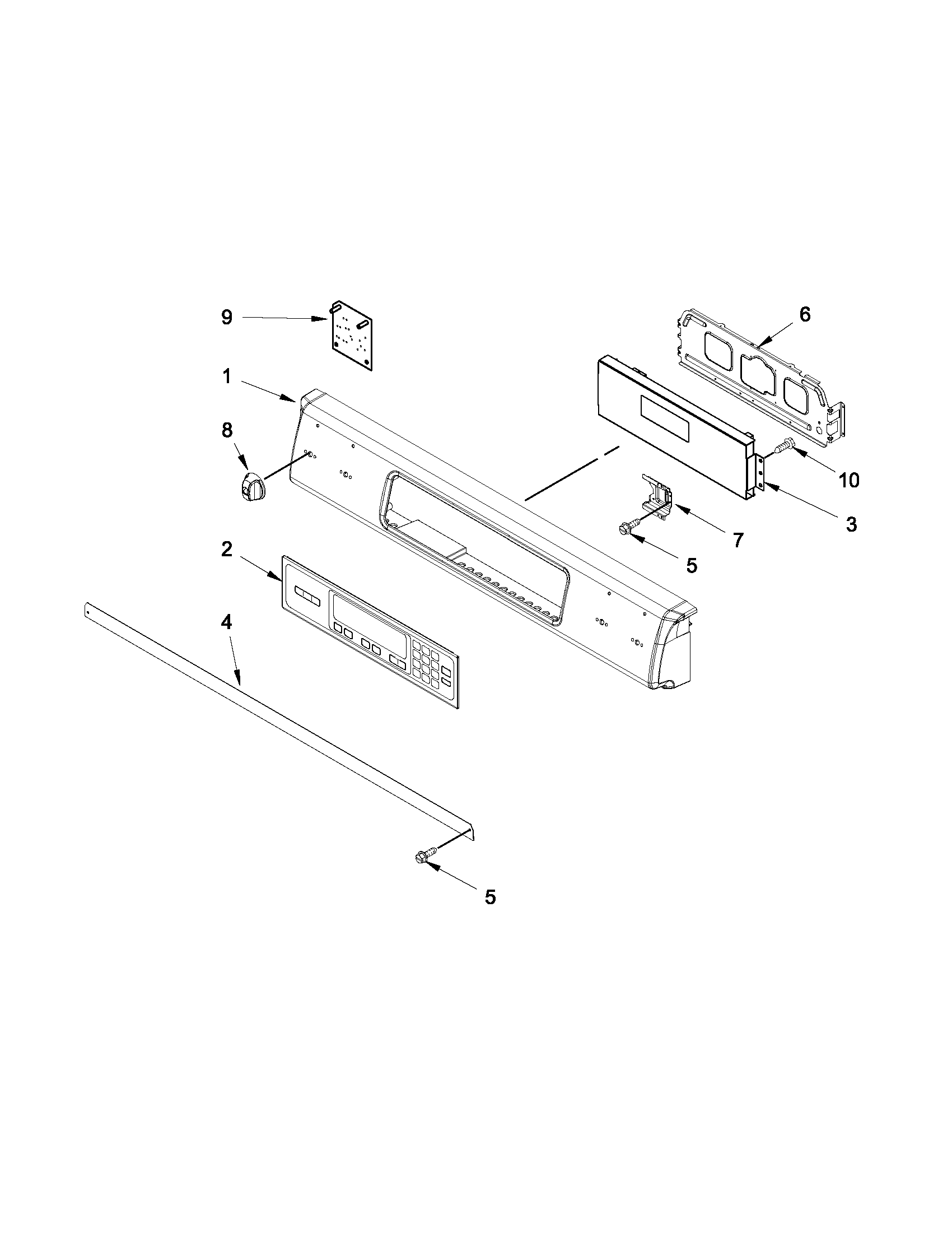 9
6
1
8
10
3
7
5
2
4
5