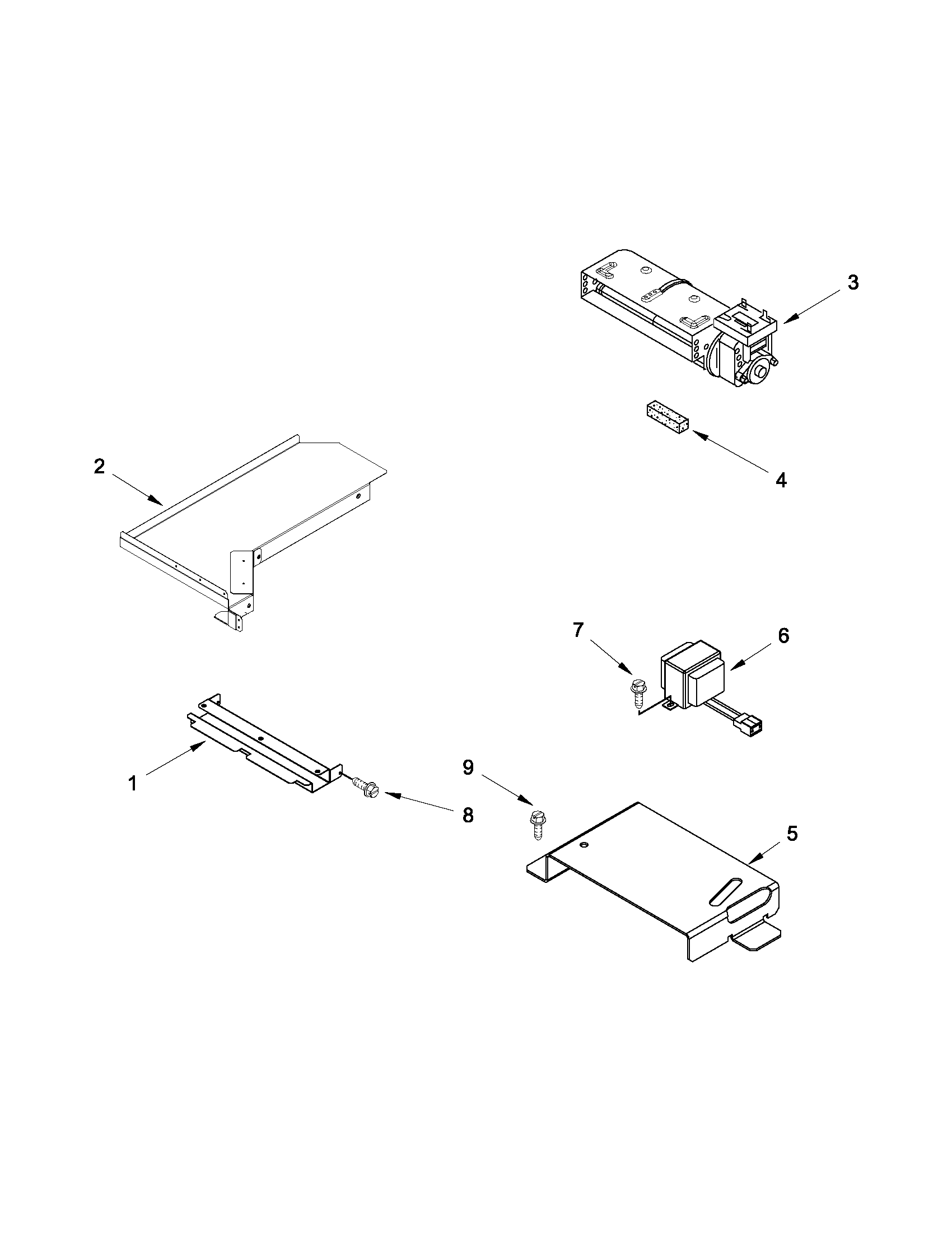 3

2

4

7

6

1

9

8

5