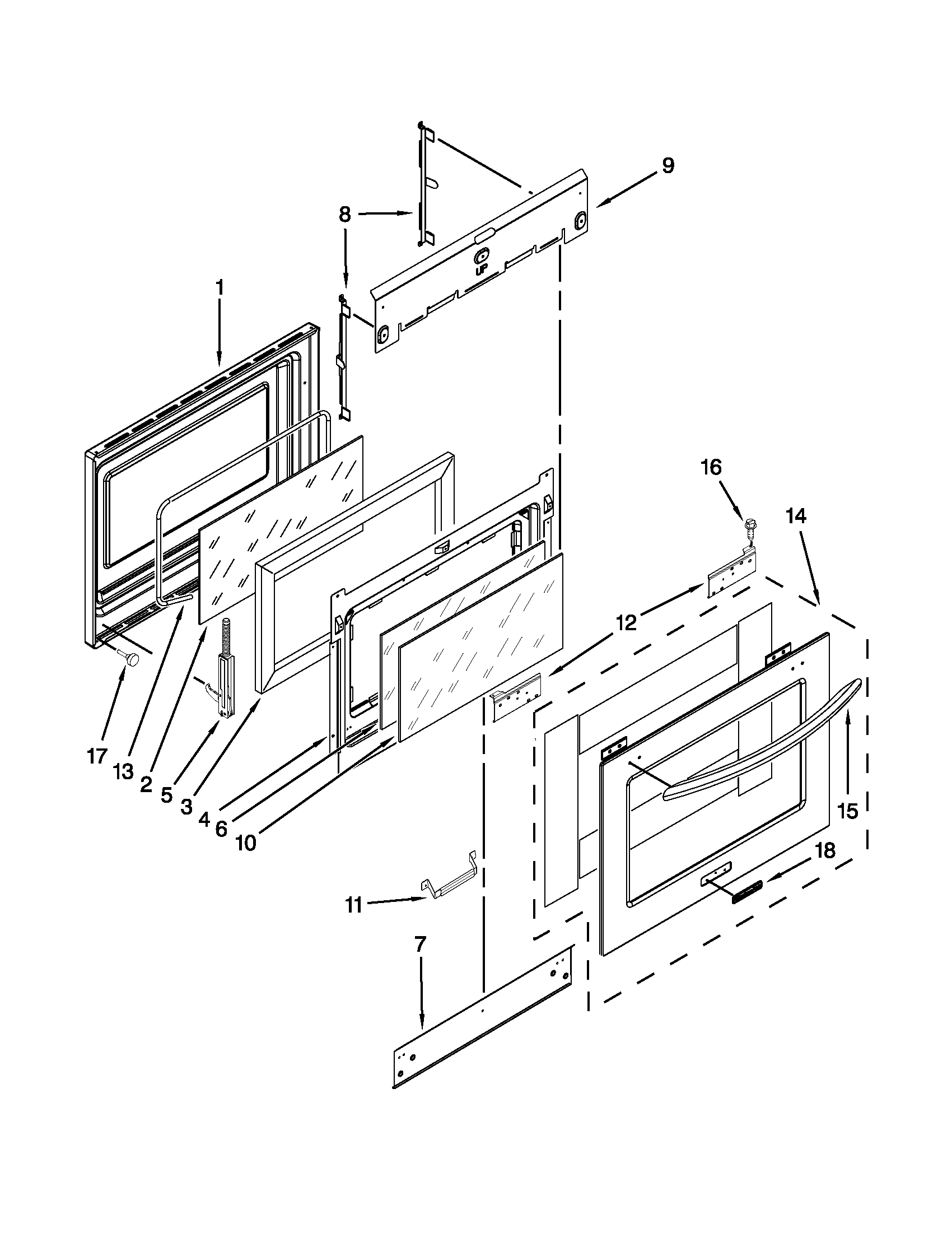 9
8
UP
1
16
14
12
17
13
2
5
3
4
6
10
15
18
11
7